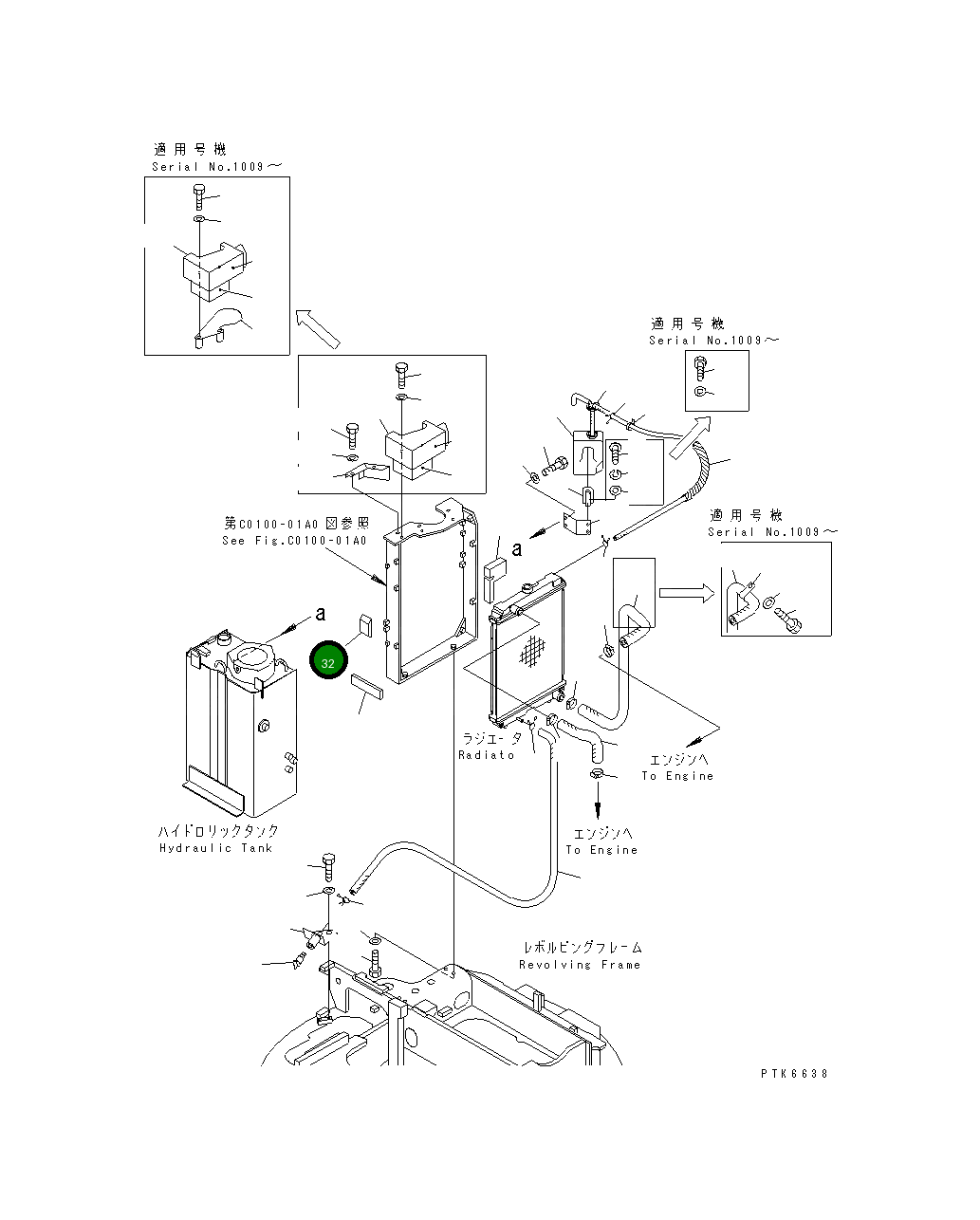 適用号機
Serial No.1009～

適用号機
Serial No.1009～

適用号機
Serial No.1009～

第C0100-01A0図参照
See Fig.C0100-01A0

a

a

32

ラジエータ
Radiato

エンジンへ
To Engine

エンジンへ
To Engine

ハイドロリックタンク
Hydraulic Tank

レボルビングフレーム
Revolving Frame

PTK6638