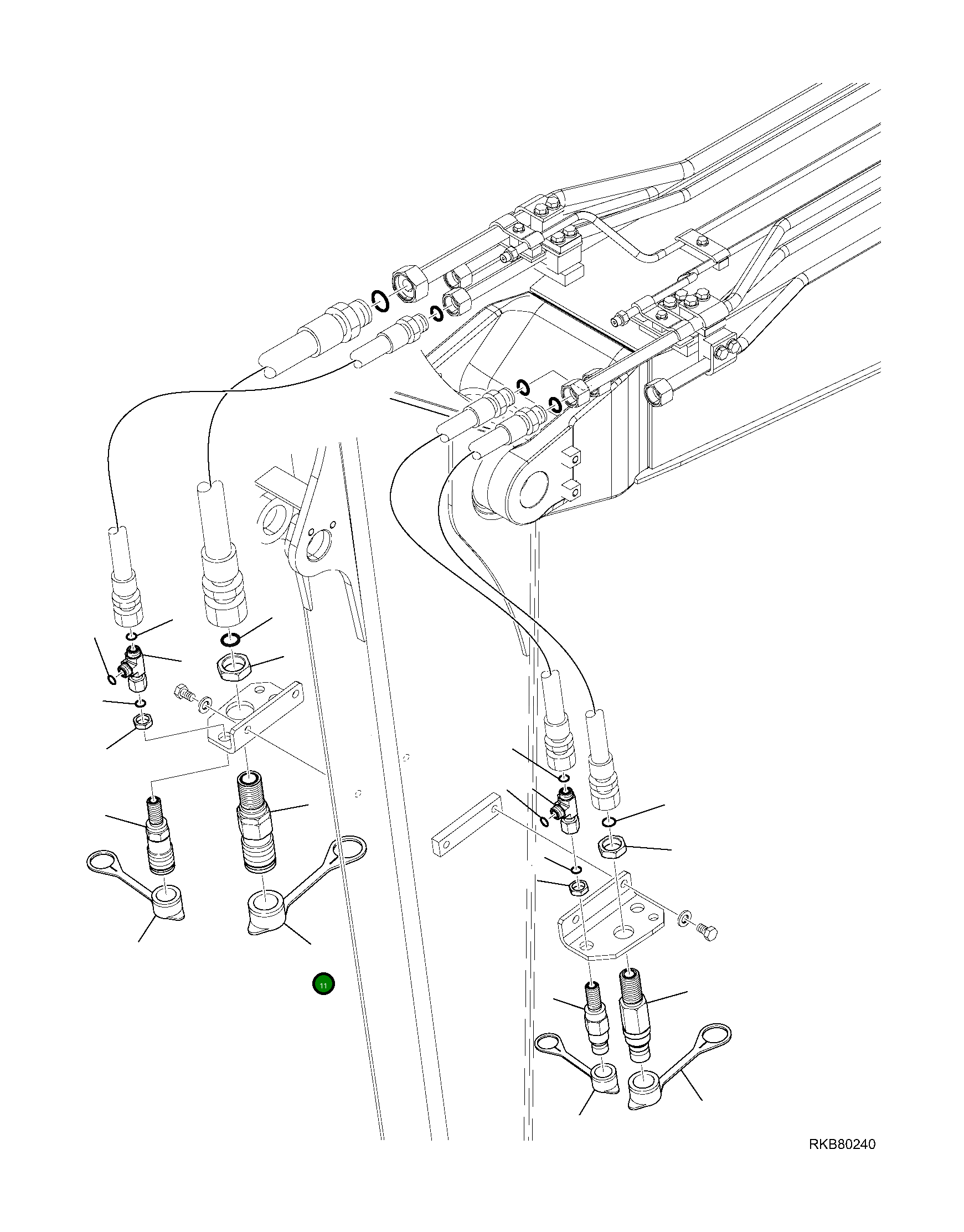 11

RKB80240