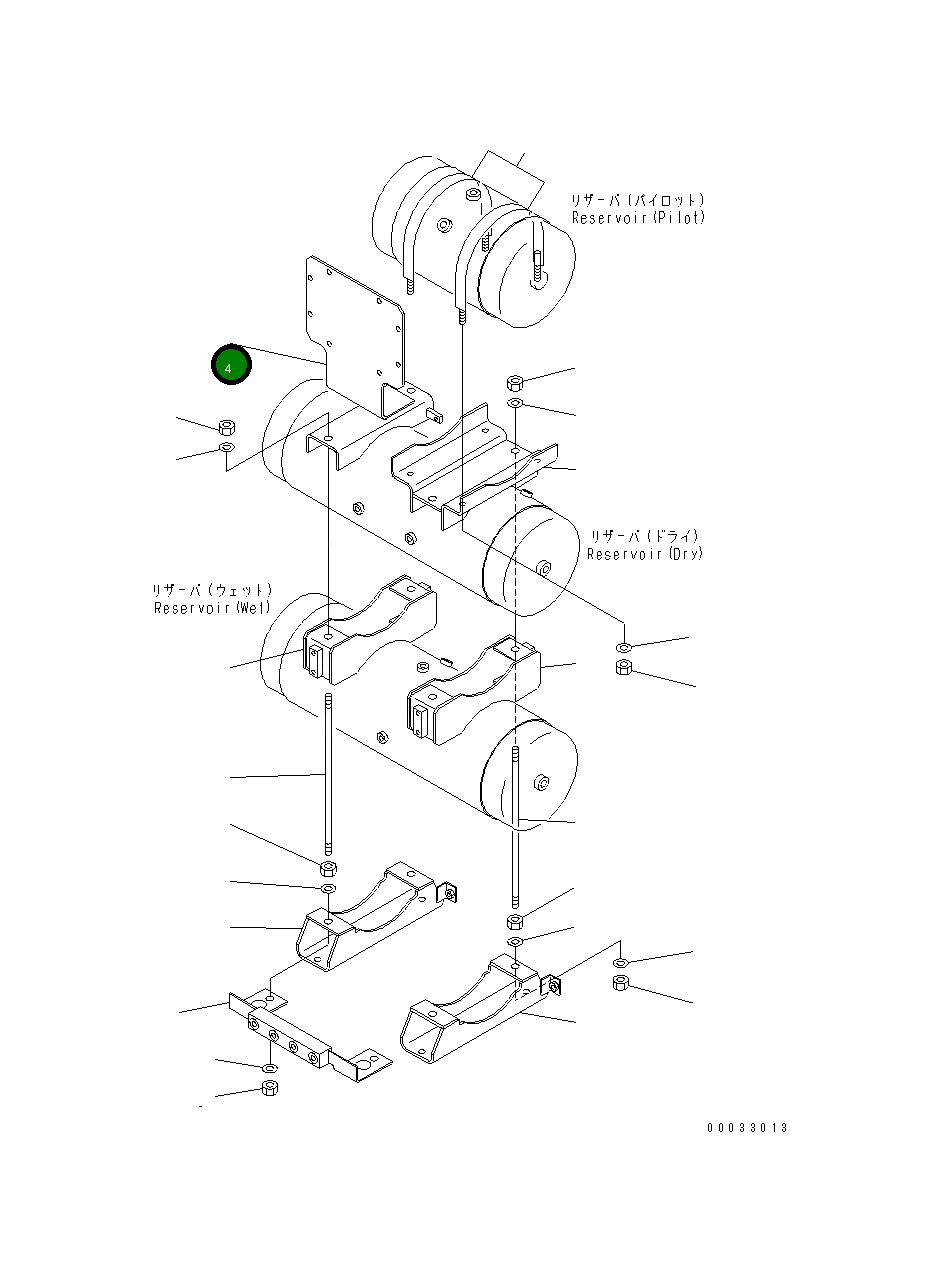 リザーバ(パイロット)
Reservoir(Pilot)

4

リザーバ(ドライ)
Reservoir(Dry)

リザーバ(ウェット)
Reservoir(Wet)

00033013