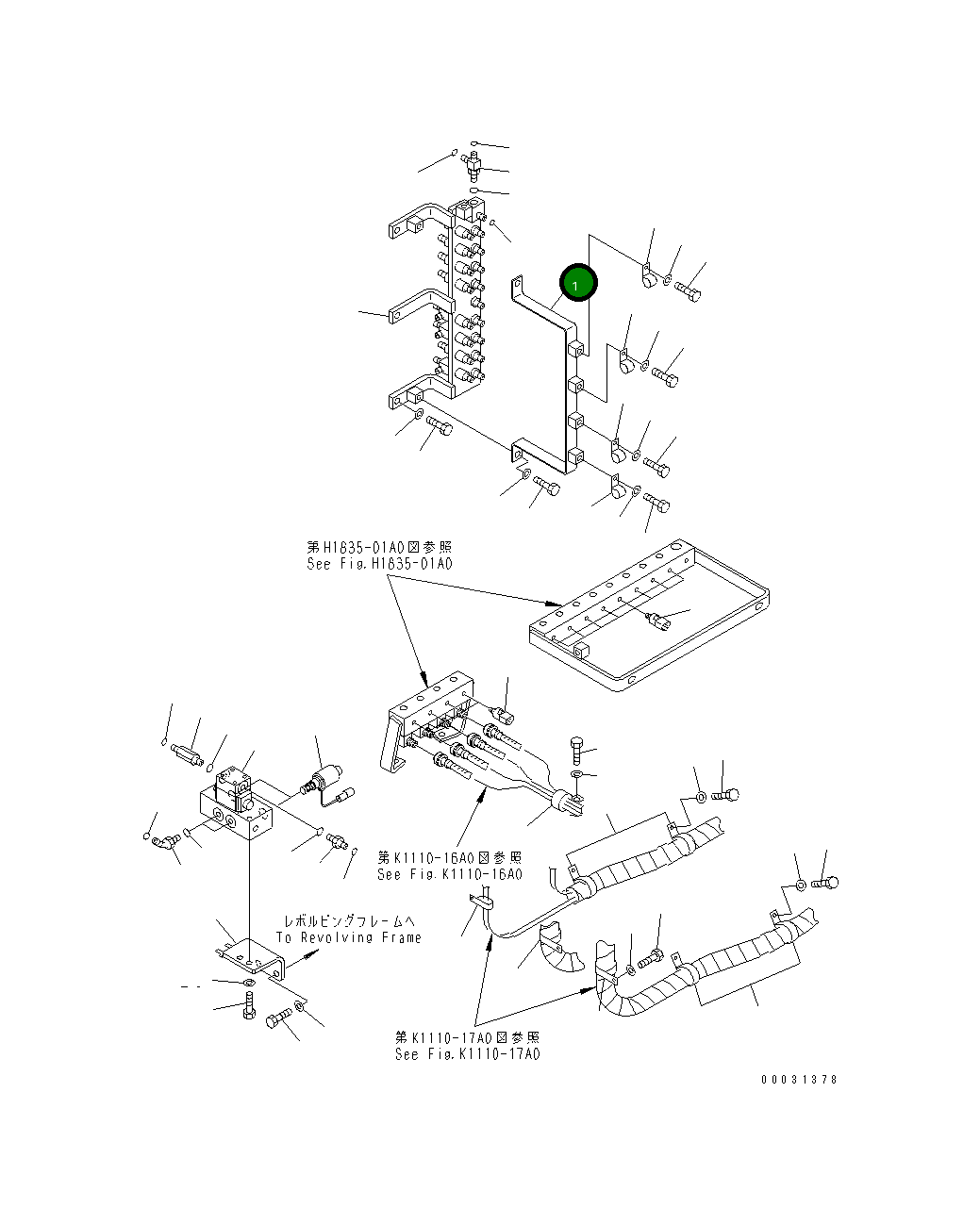 1

第H1835-01A0図参照
See Fig.H1835-01A0

第K1110-16A0図参照
See Fig.K1110-16A0

レボルビングフレームへ
To Revolving Frame

第K1110-17A0図参照
See Fig.K1110-17A0

00031378