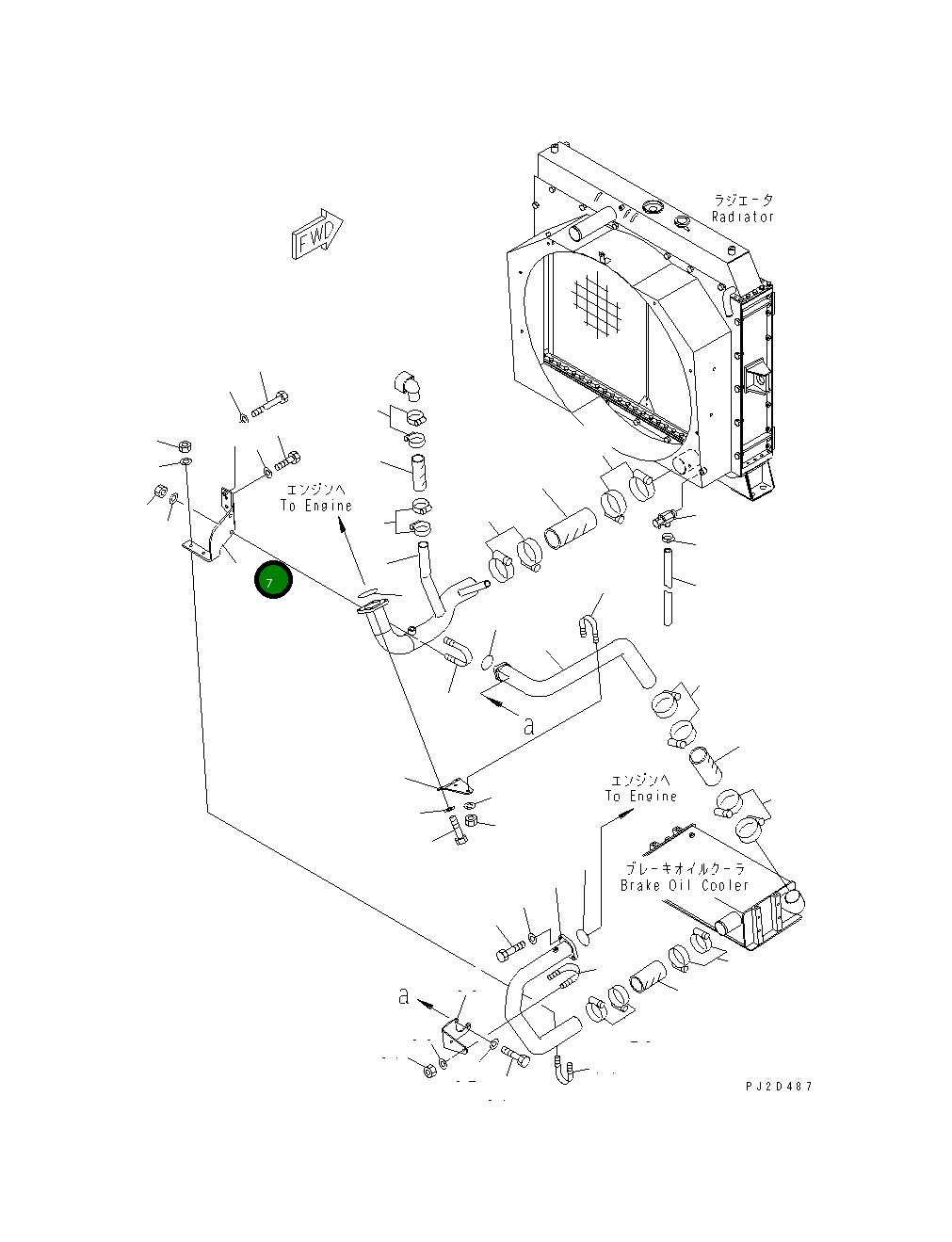 FWD

ラジエータ
Radiator

エンジンへ
To Engine

7

a

エンジンへ
To Engine

ブレーキオイルクーラ
Brake Oil Cooler

a

PJ2D487