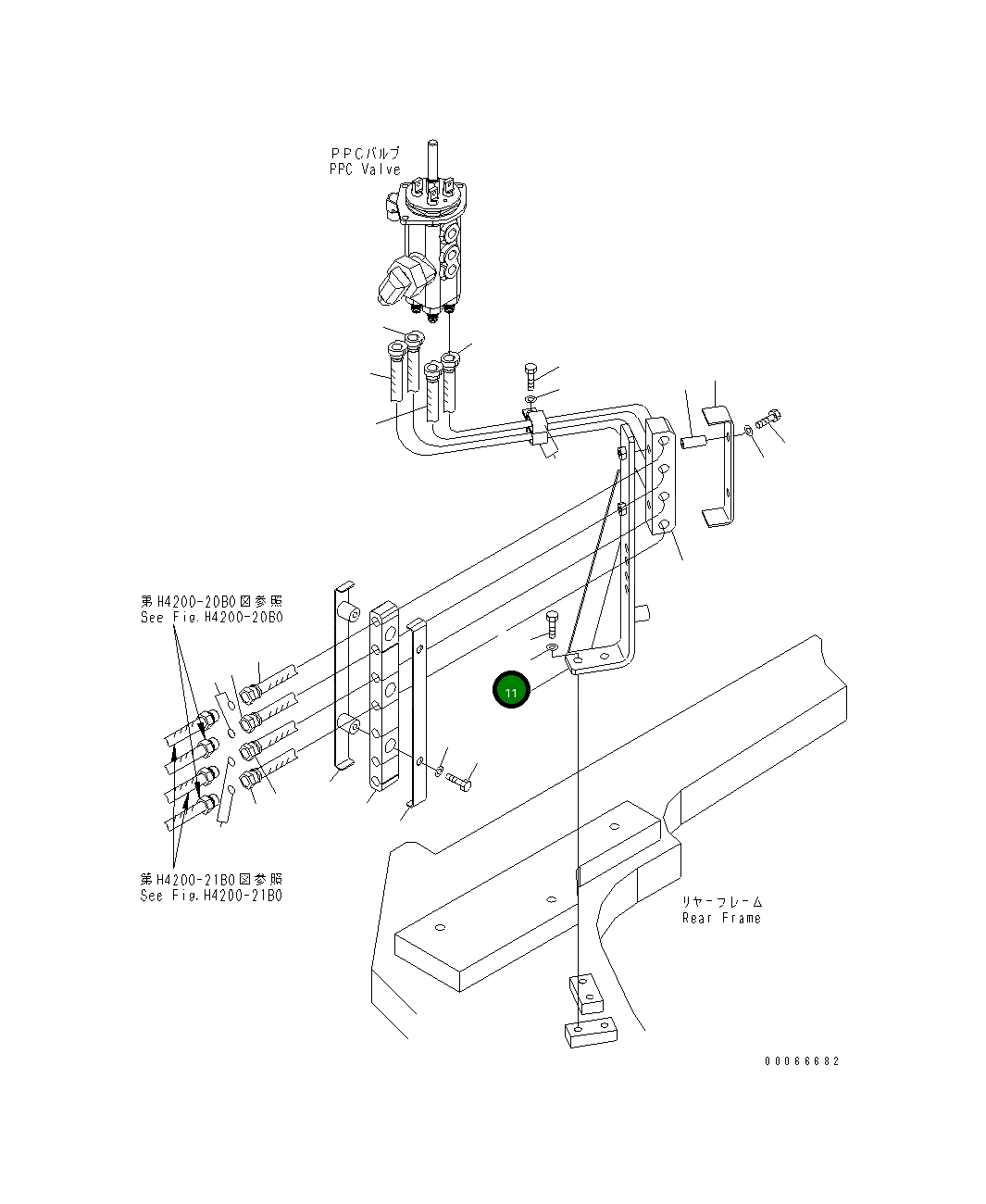 PPCバルブ
PPC Valve

第H4200-20B0図参照
See Fig.H4200-20B0

11

第H4200-21B0図参照
See Fig.H4200-21B0

リヤーフレーム
Rear Frame

00066682