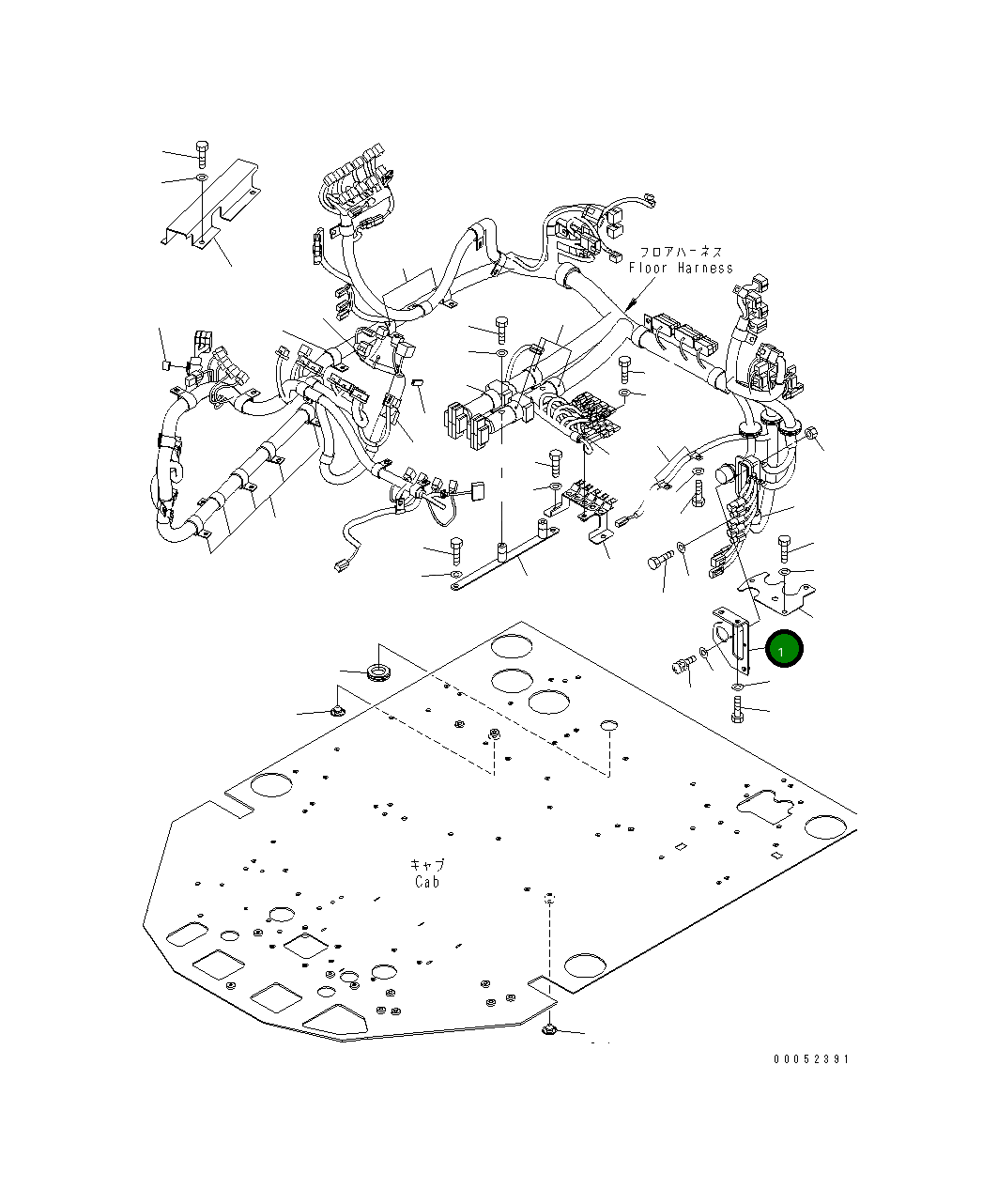 フロアハーネス
Floor Harness

1

キャブ
Cab

00052391