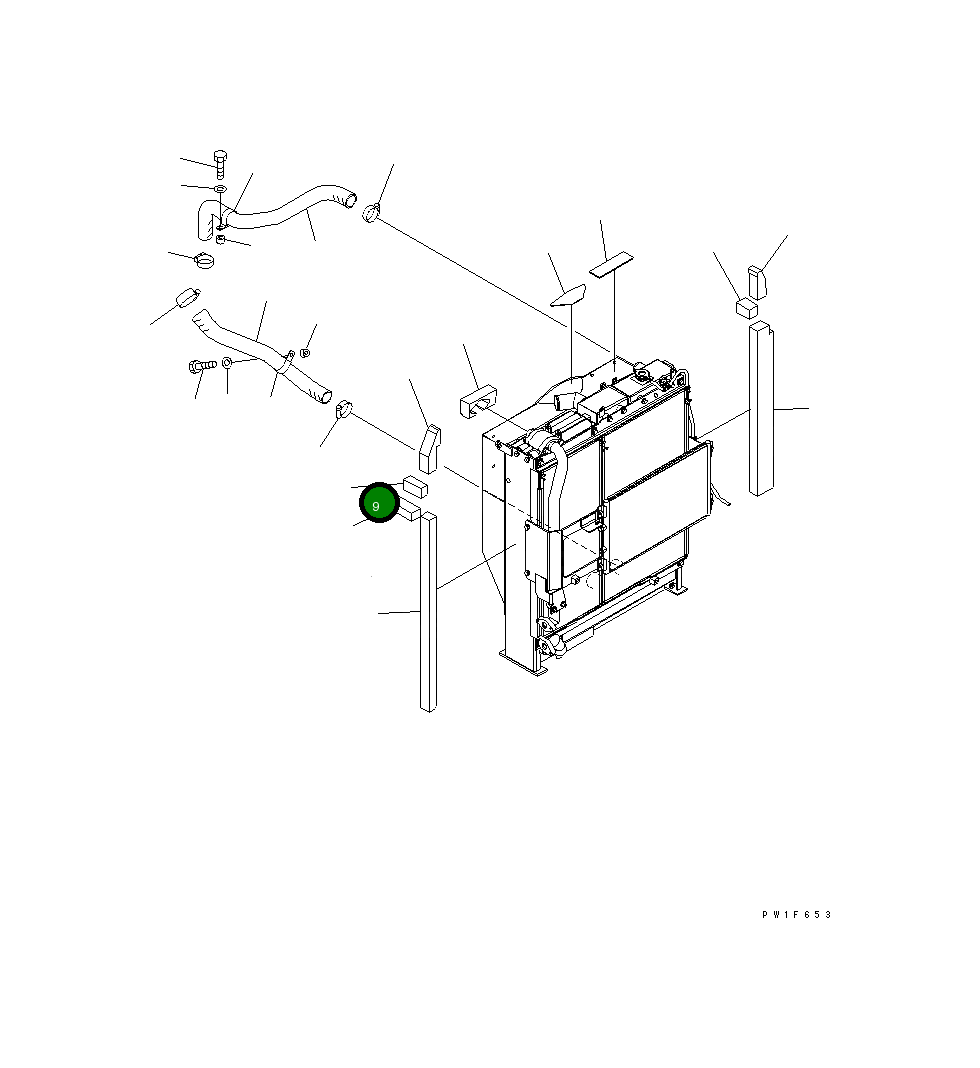 9

PW1F653