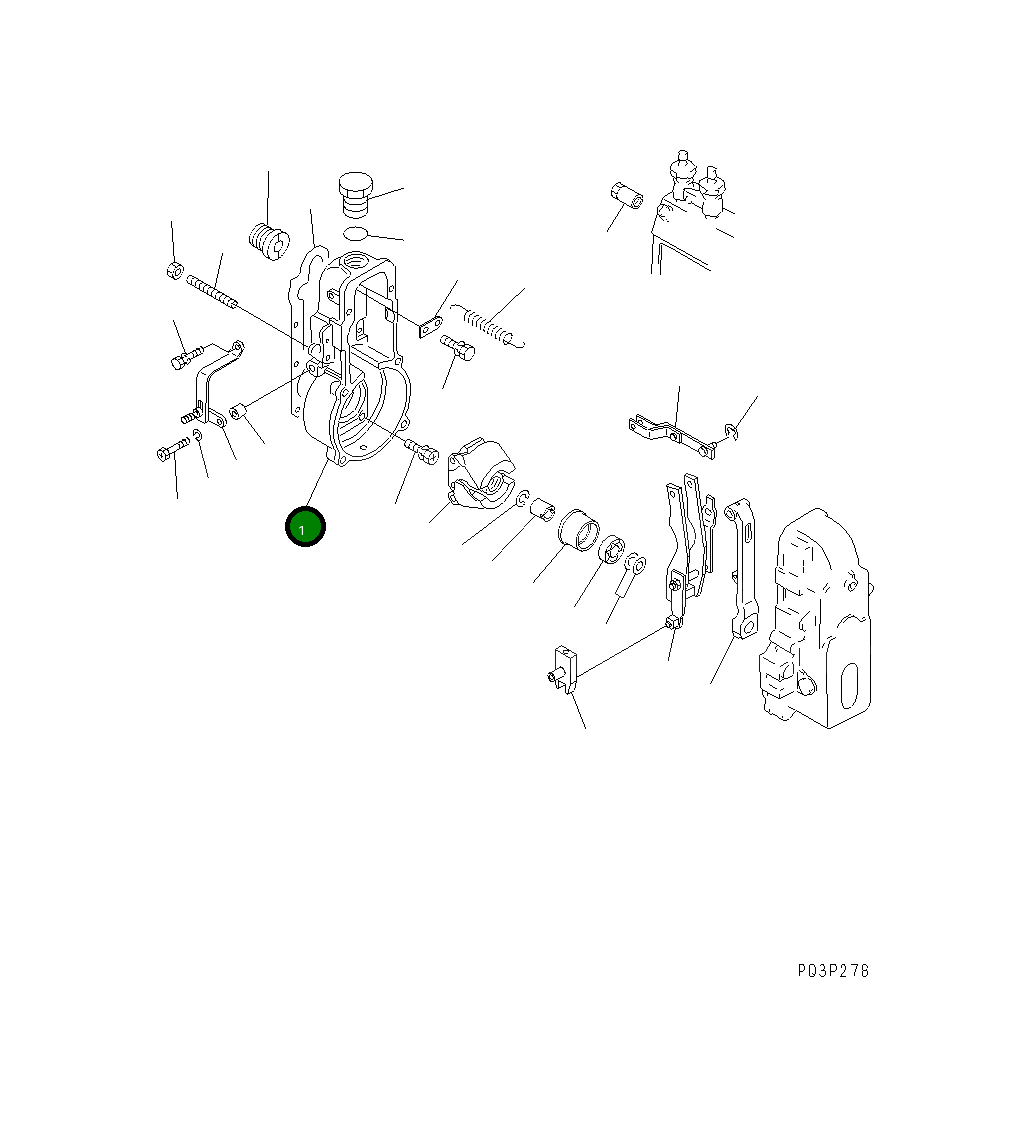 1

P03P278