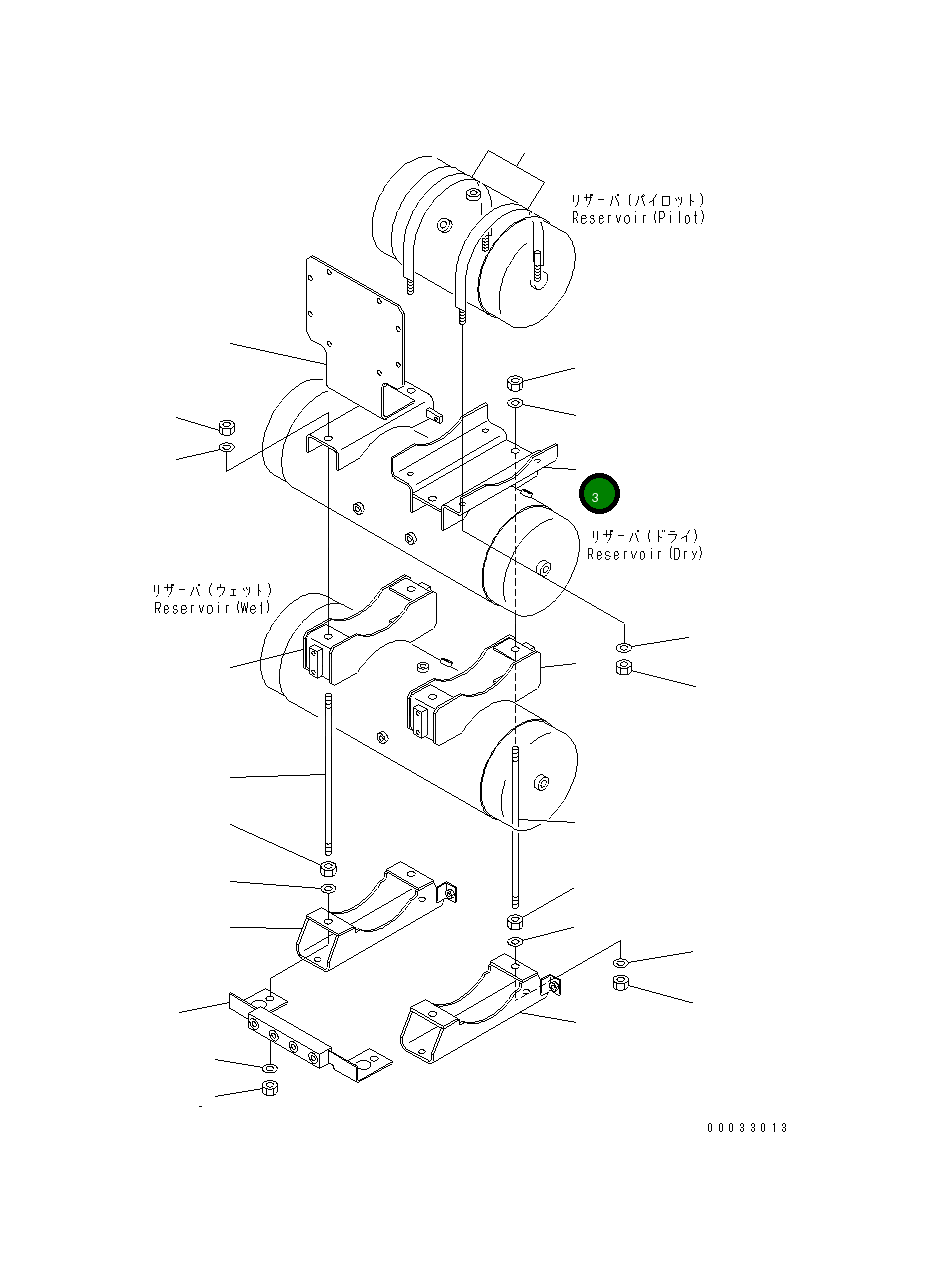 リザーバ(パイロット)
Reservoir(Pilot)

3

リザーバ(ドライ)
Reservoir(Dry)

リザーバ(ウェット)
Reservoir(Wet)

00033013