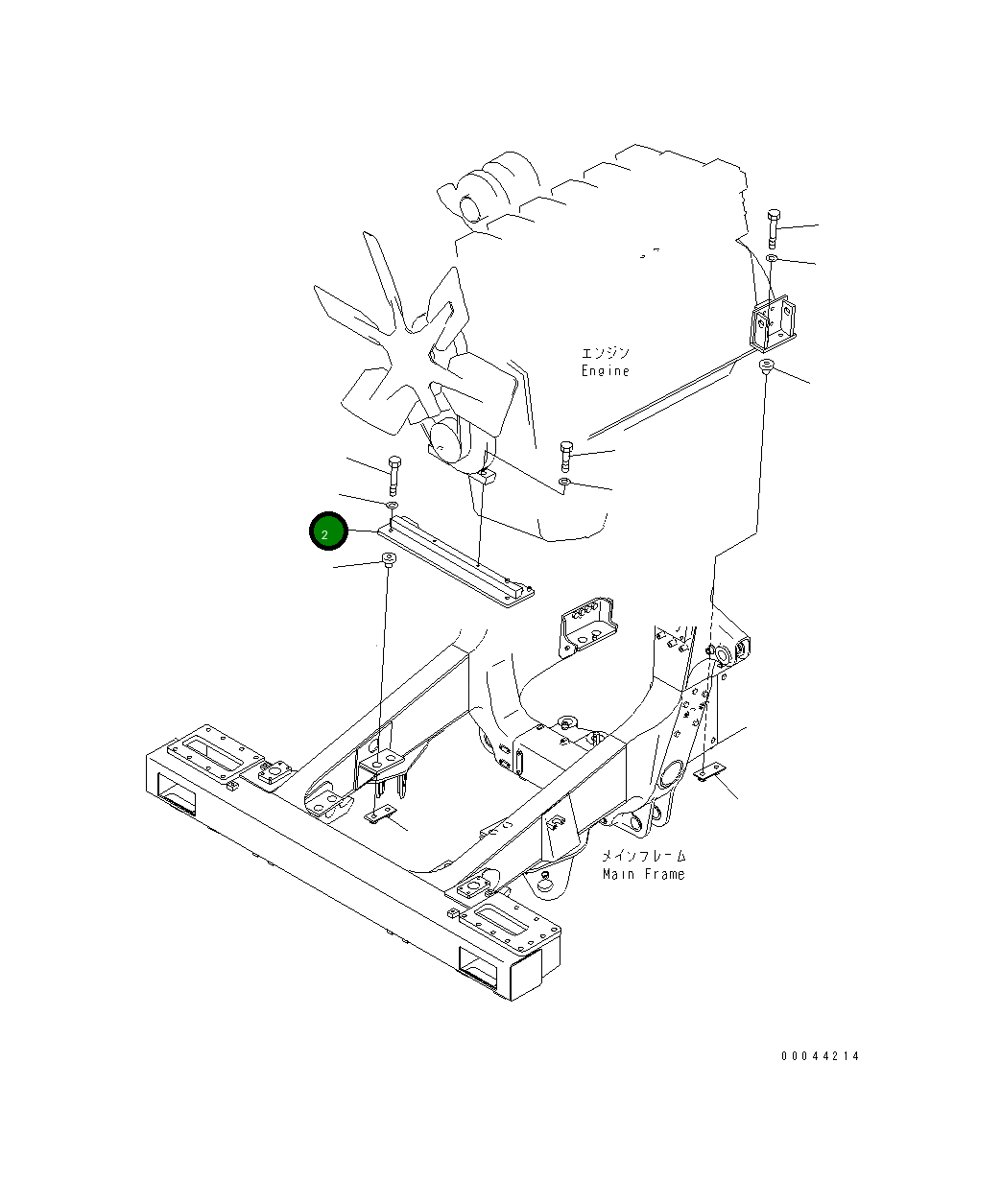 エンジン
Engine

2

メインフレーム
Main Frame

00044214