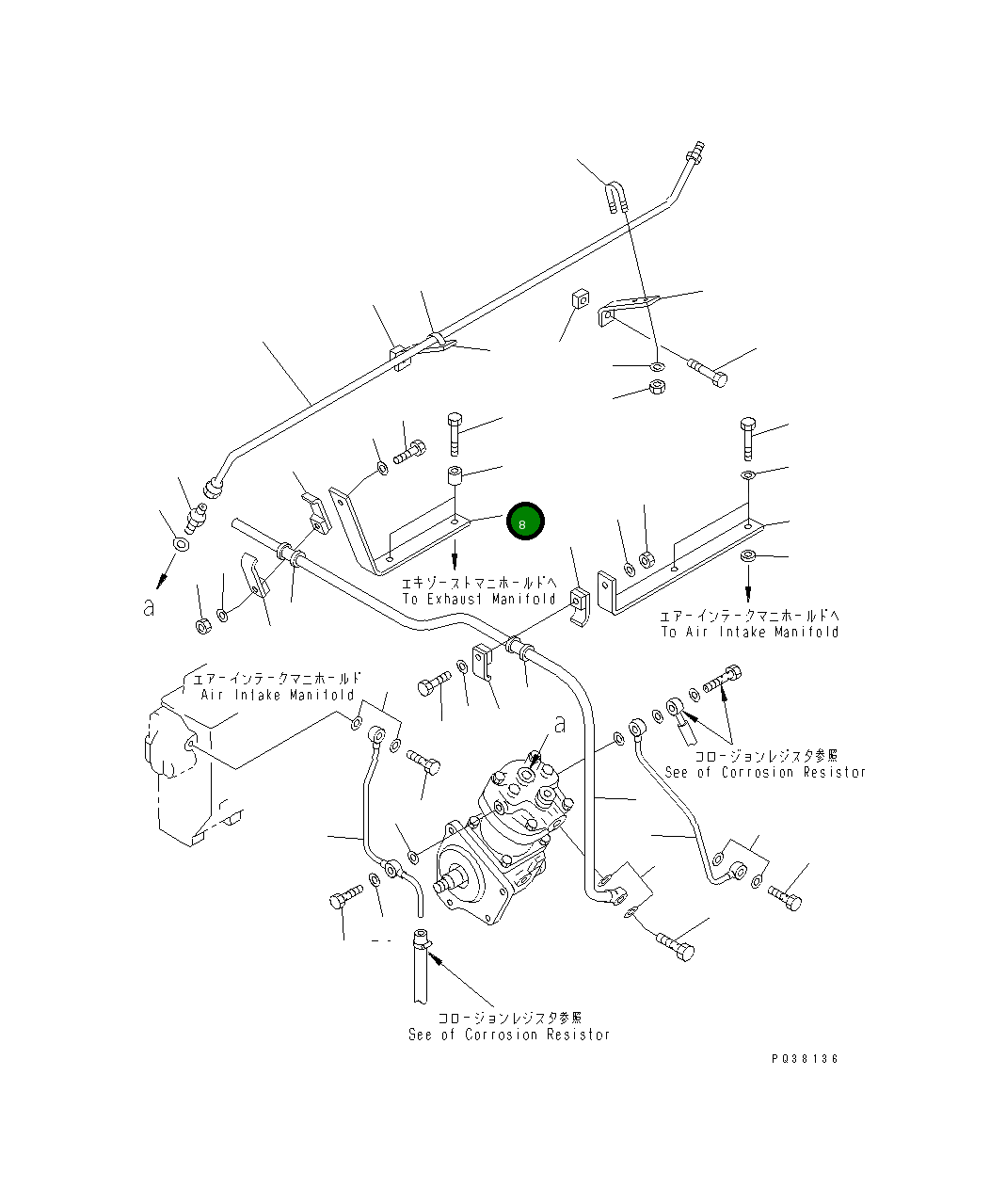 8

a

エキゾーストマニホールドへ
To Exhaust Manifold

エアーインテークマニホールドへ
To Air Intake Manifold

エアーインテークマニホールド
Air Intake Manifold

a

コロージョンレジスタ参照
See of Corrosion Resistor

コロージョンレジスタ参照
See of Corrosion Resistor

PQ38136