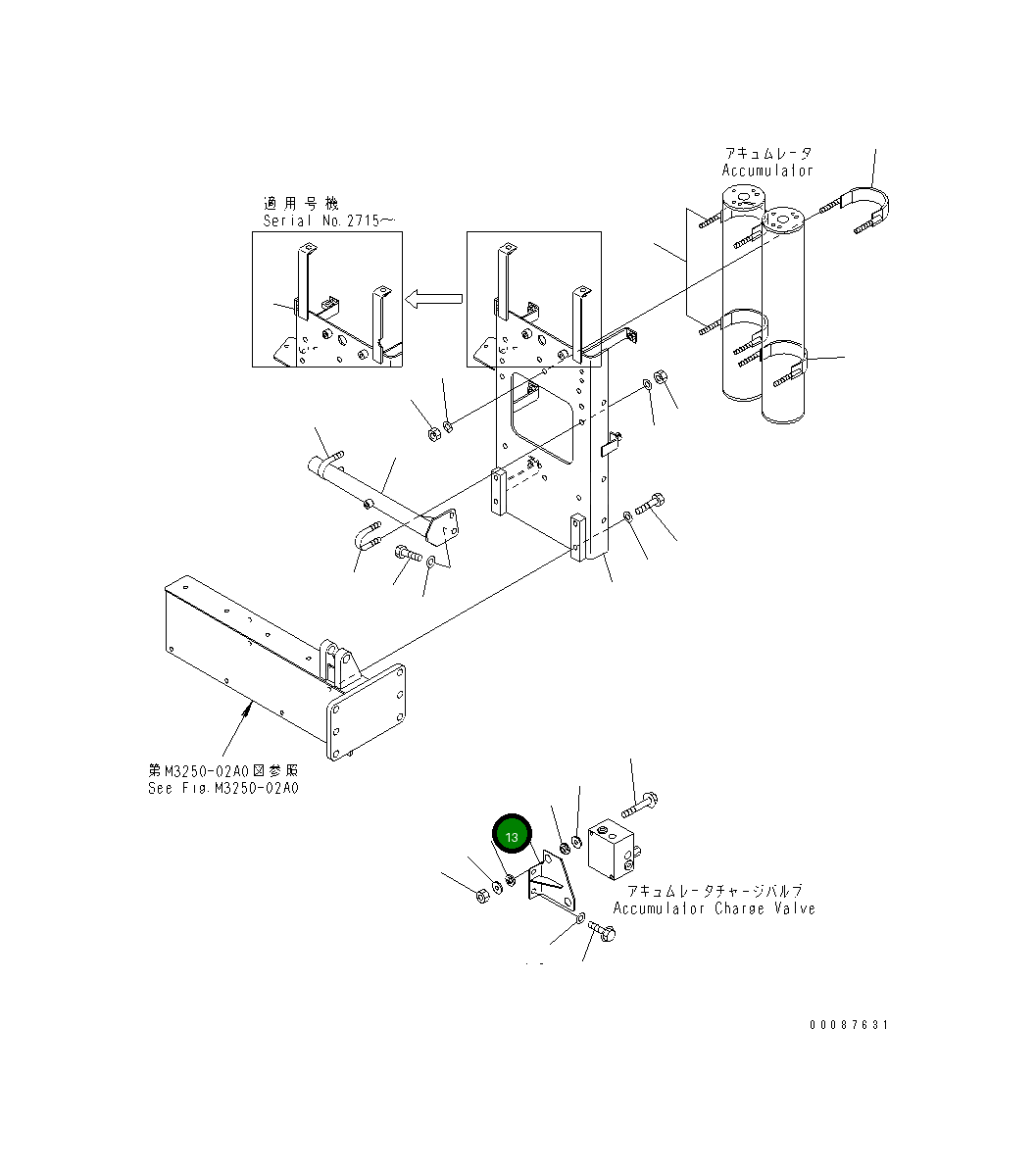 適用号機
Serial No.2715～

アキュムレータ
Accumulator

第M3250-02A0図参照
See Fig.M3250-02A0

13

アキュムレータチャージバルブ
Accumulator Charge Valve

00087631