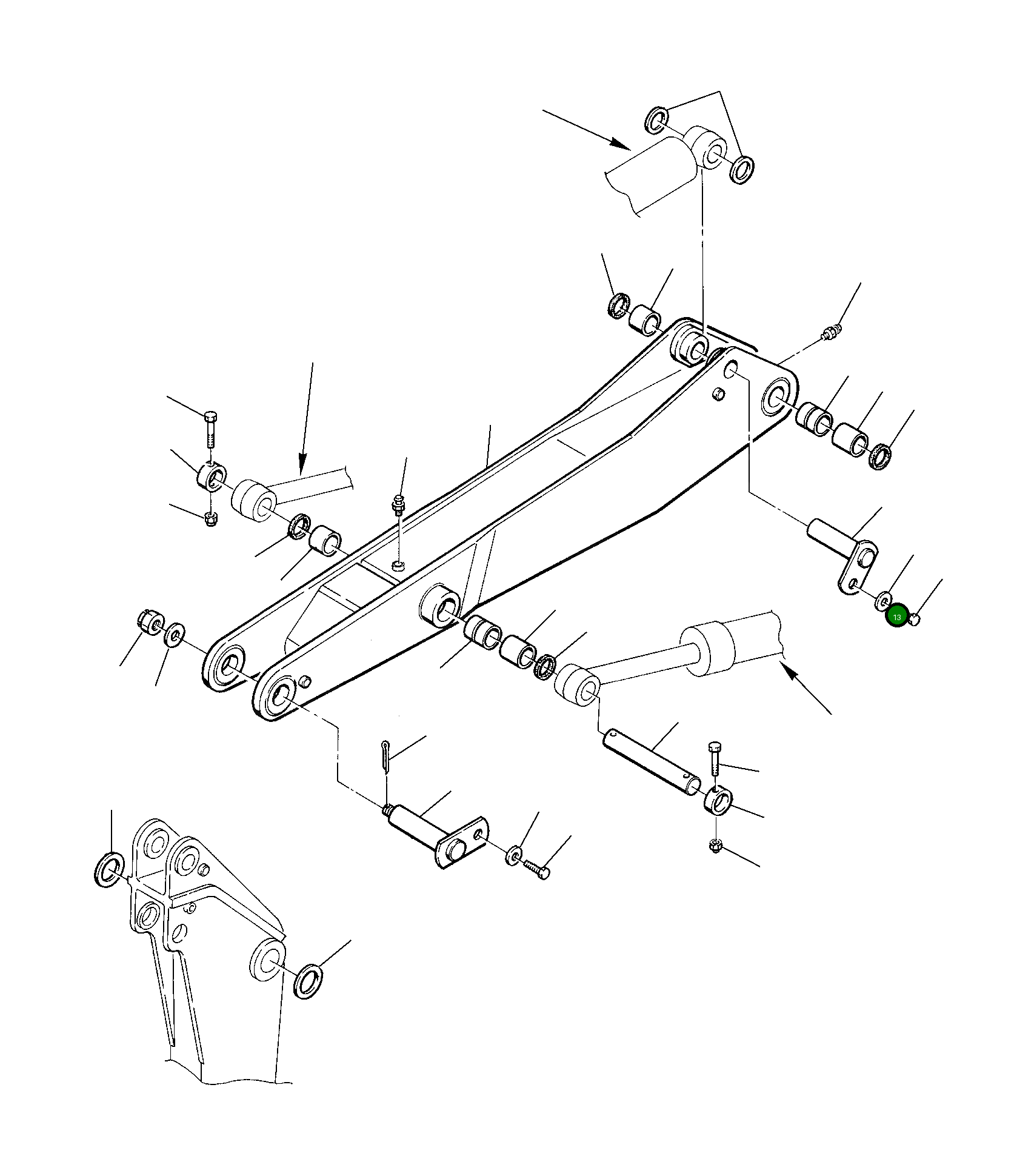 13