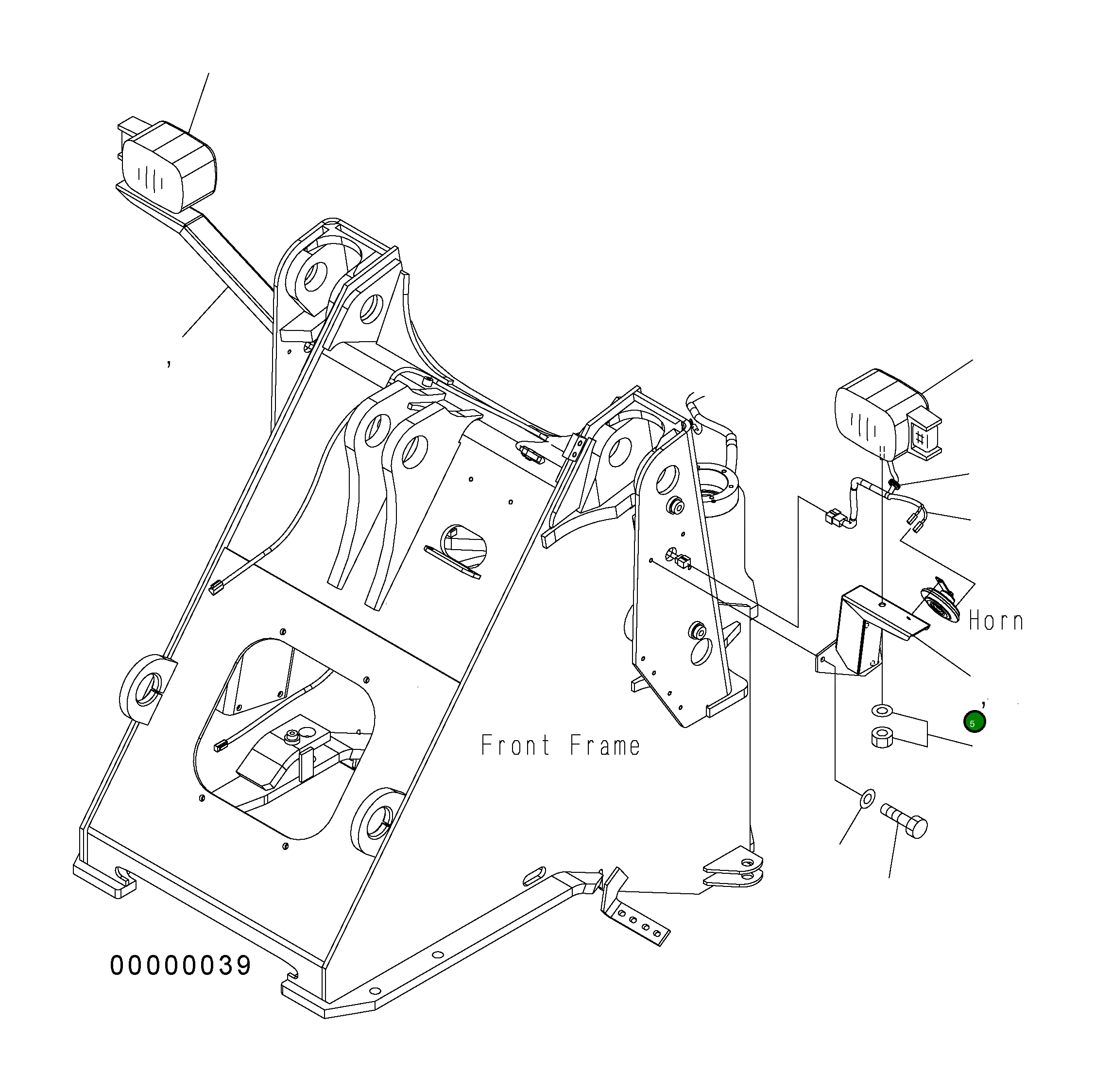 Horn

5

Front Frame

00000039