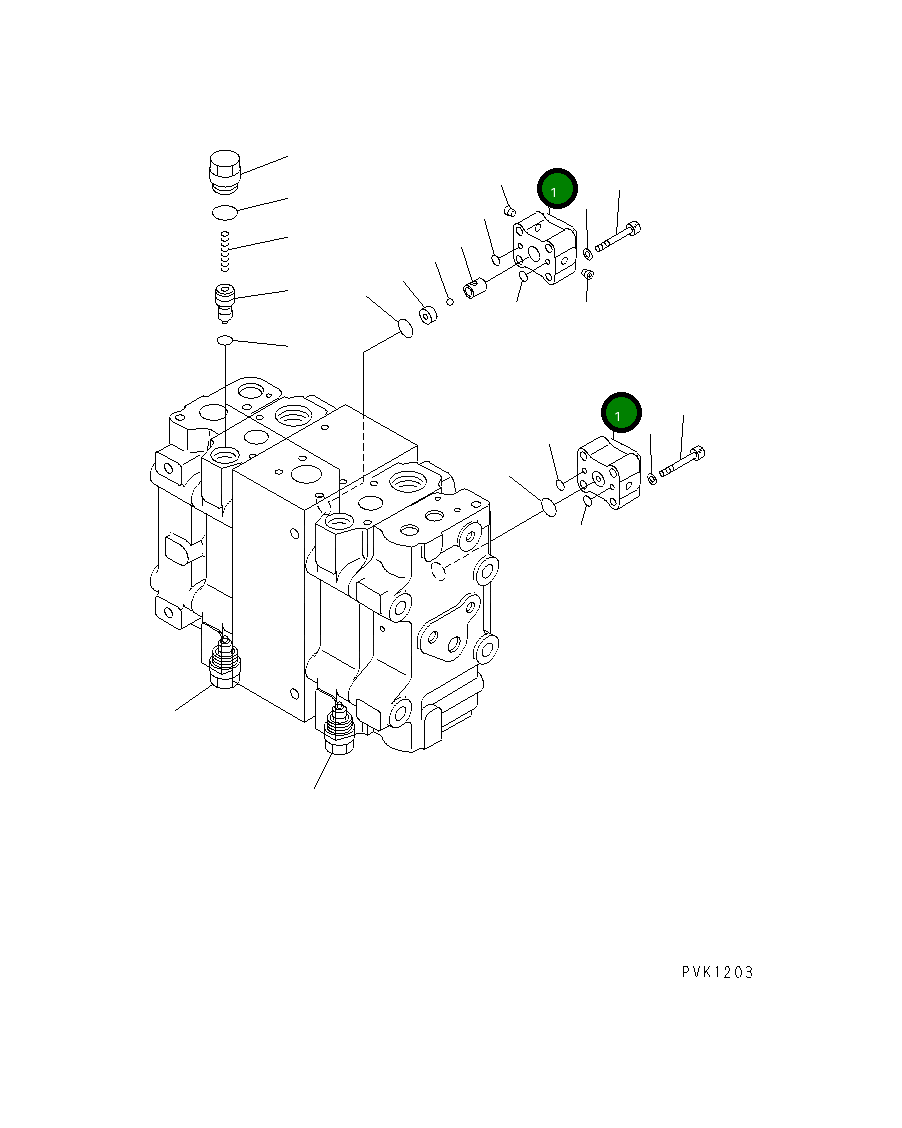 1

1

PVK1203