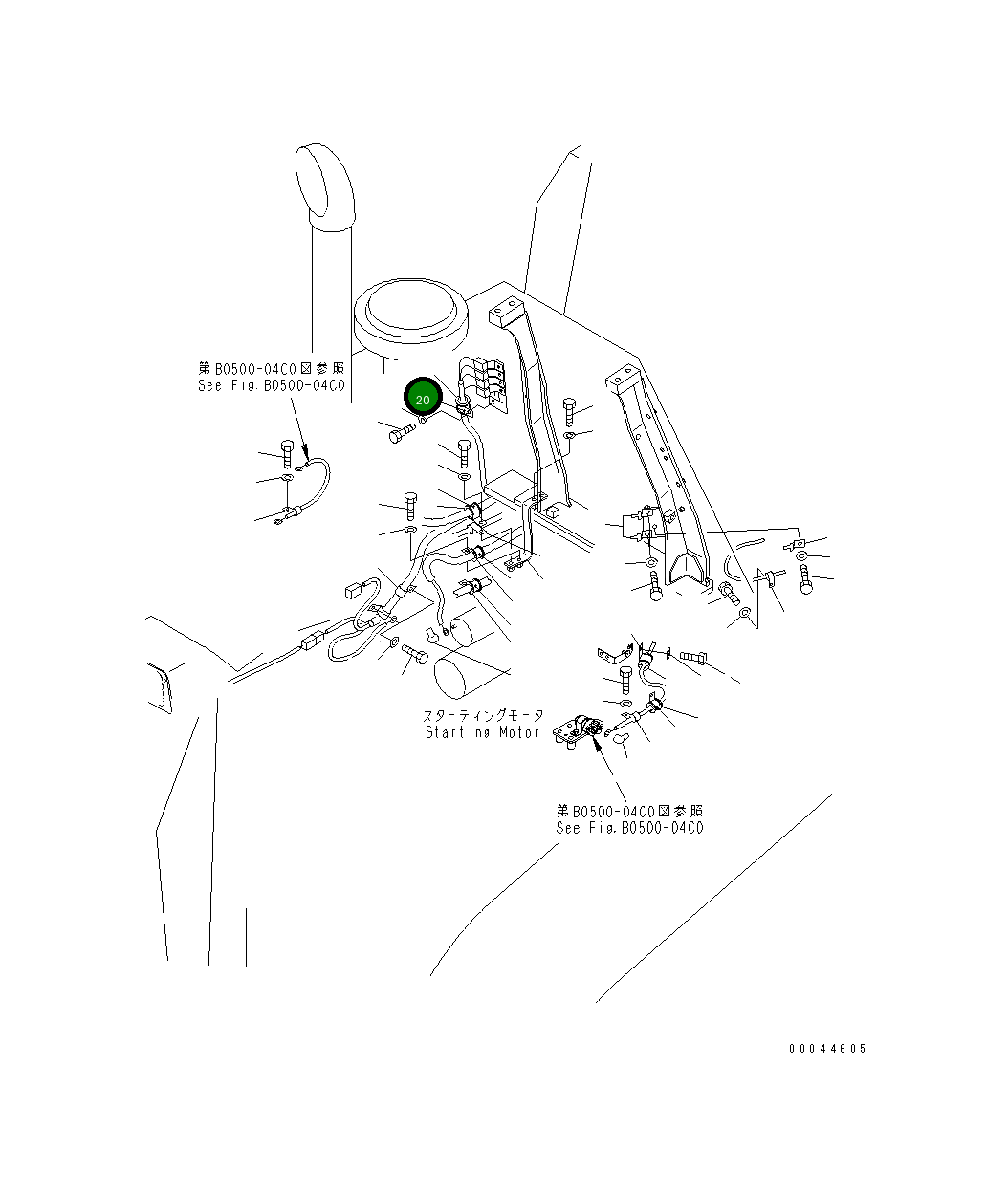 第B0500-04C0図参照
See Fig.B0500-04C0

20

スターティングモータ
Starting Motor

第B0500-04C0図参照
See Fig.B0500-04C0

00044605