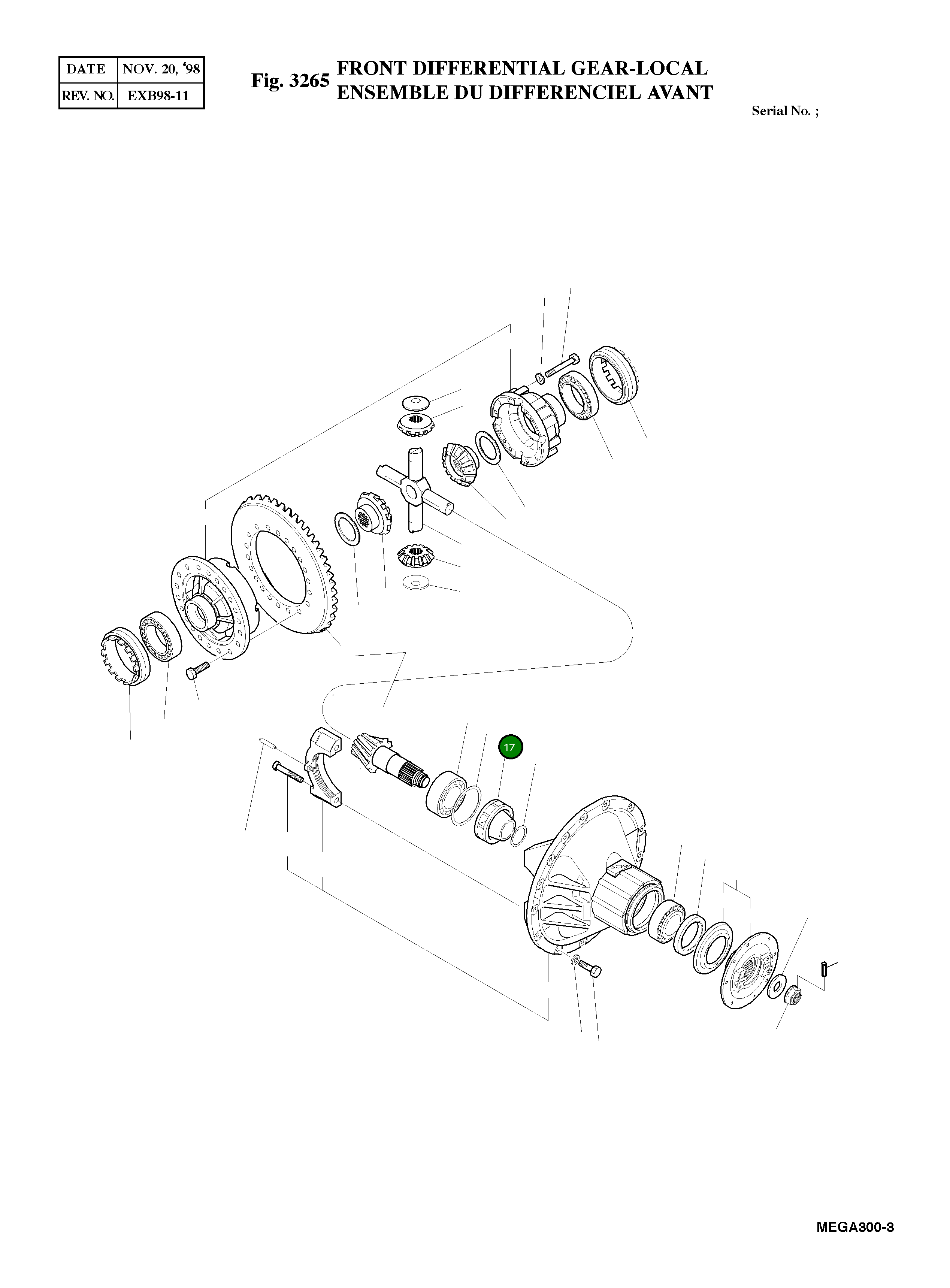 | DATE | NOV. 20, '98 |
|---|---|
| REV. NO. | EXB98-11 |

Fig. 3265 FRONT DIFFERENTIAL GEAR-LOCAL
ENSEMBLE DU DIFFERENCIEL AVANT

Serial No. ;

17

MEGA300-3