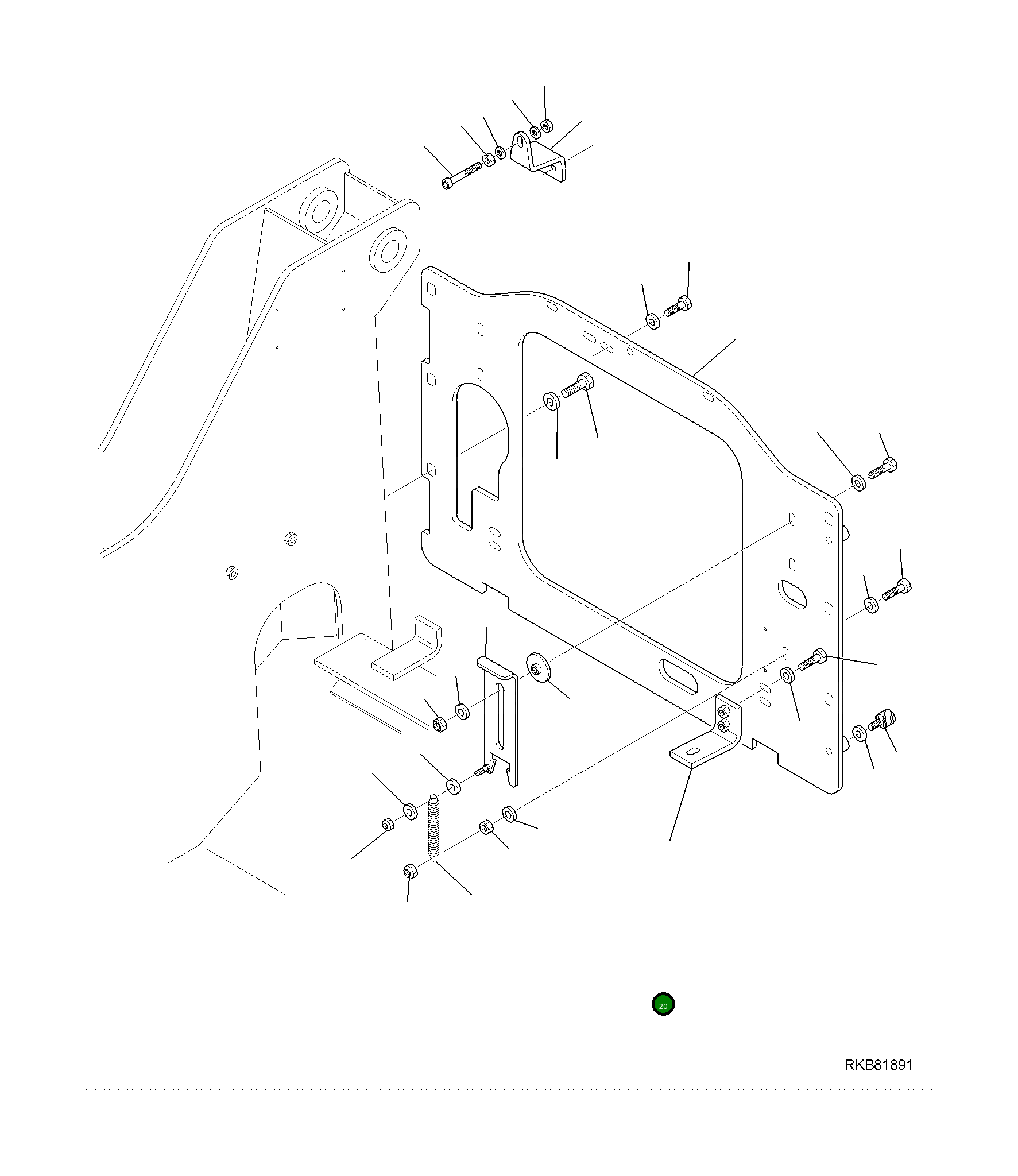 20

RKB81891