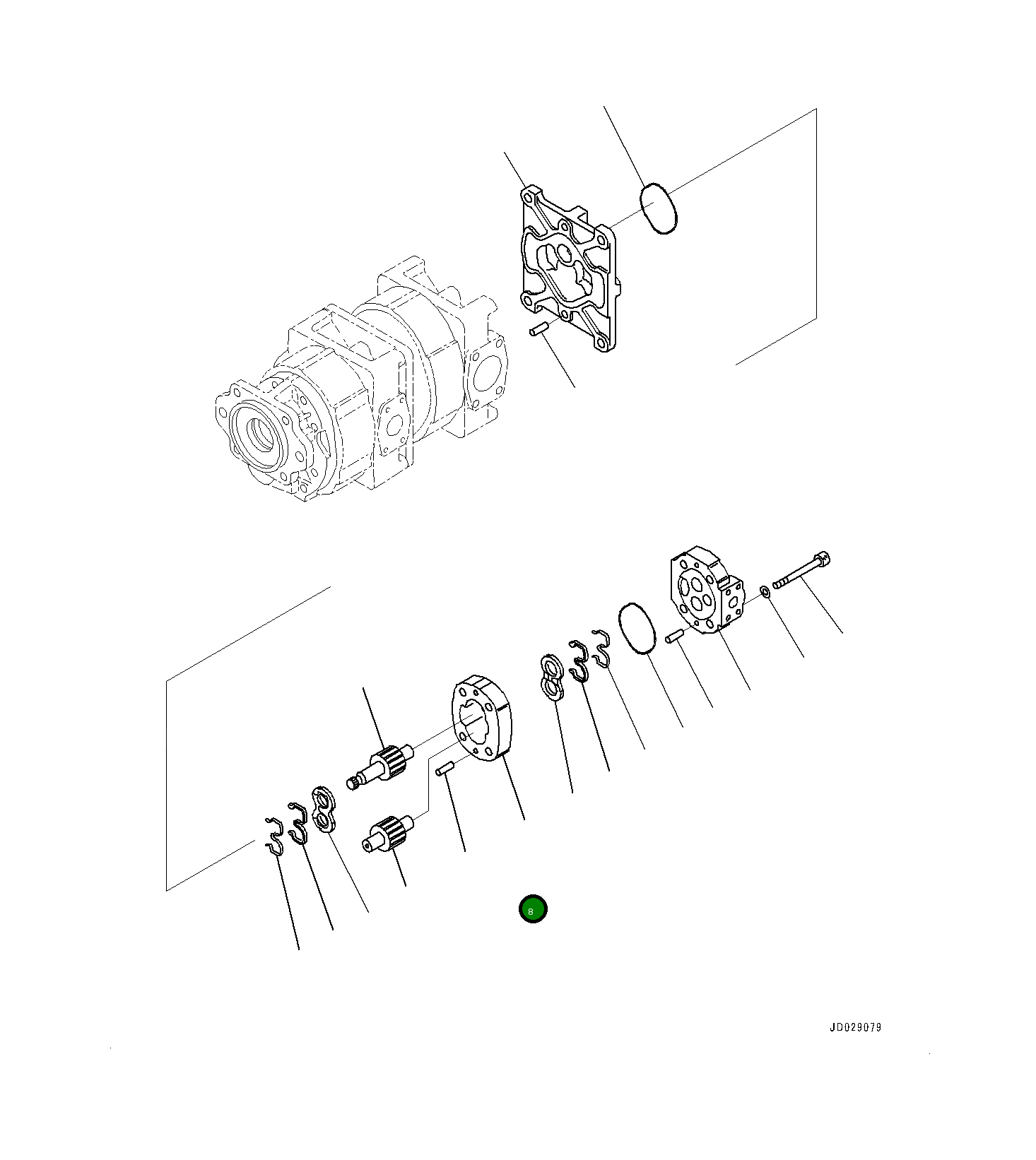 8

JD029079