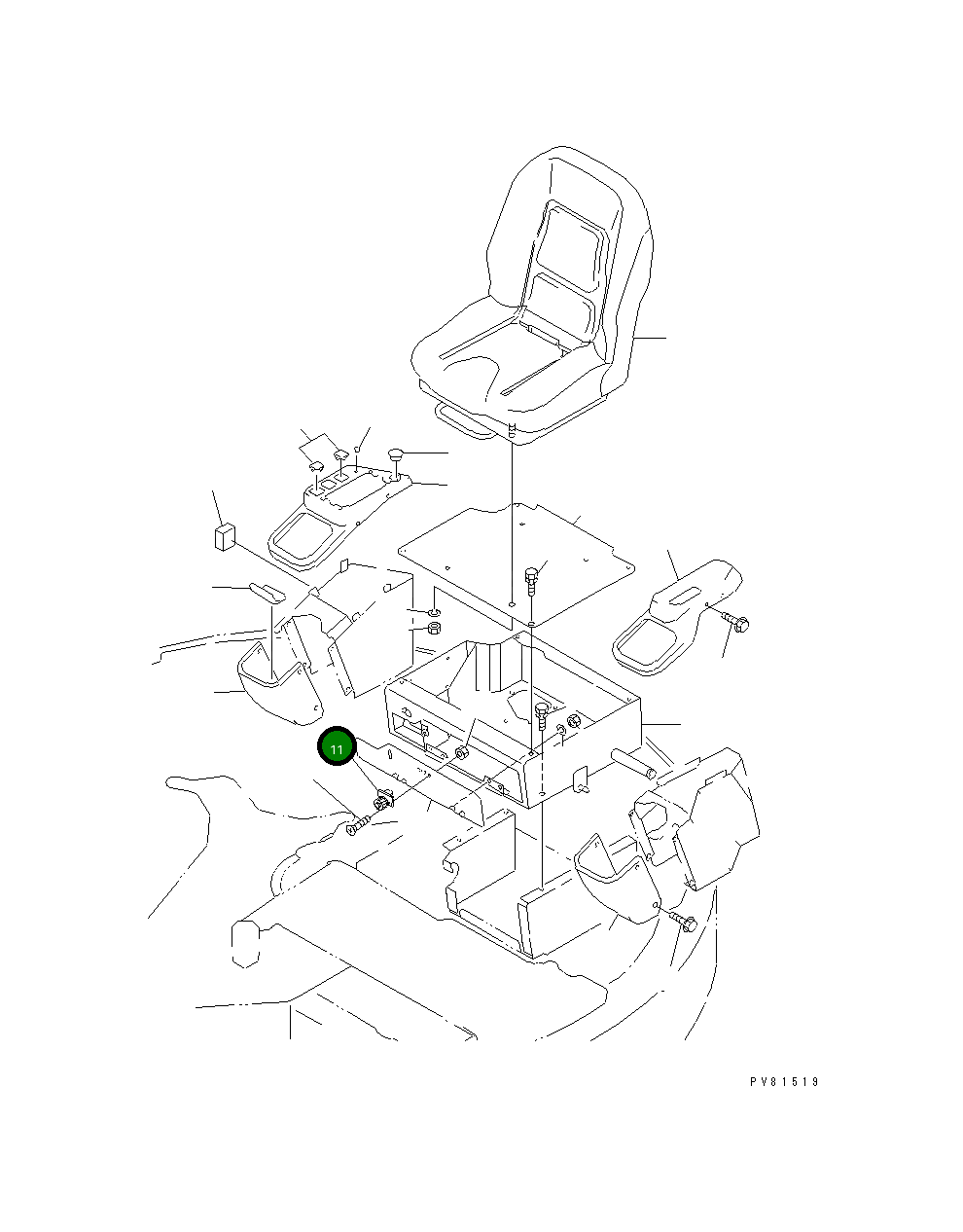 11

PV81519