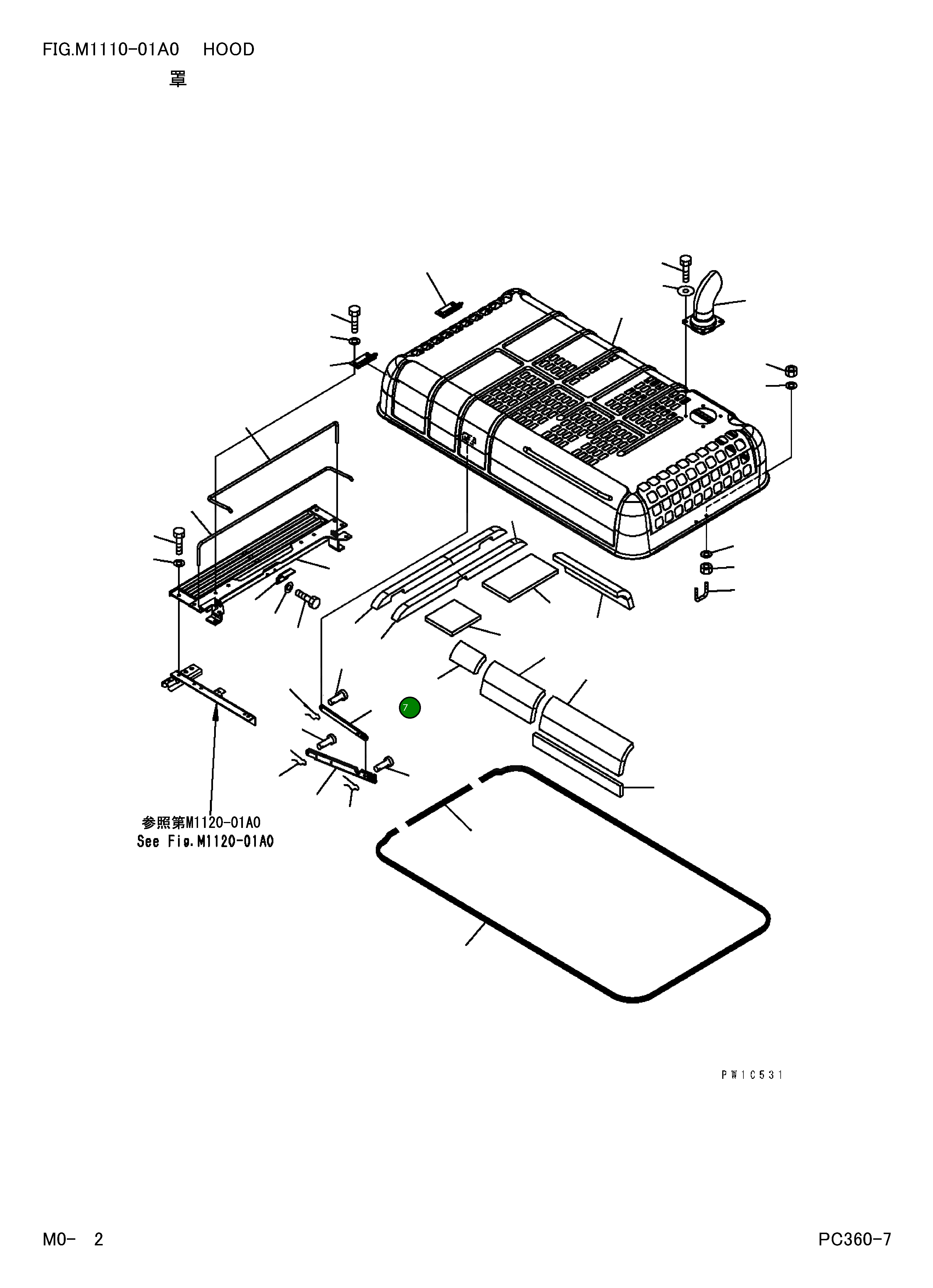 FIG.M1110-01A0 HOOD
罩

7

参照第M1120-01A0
See Fig.M1120-01A0

PW1C531

M0- 2

PC360-7