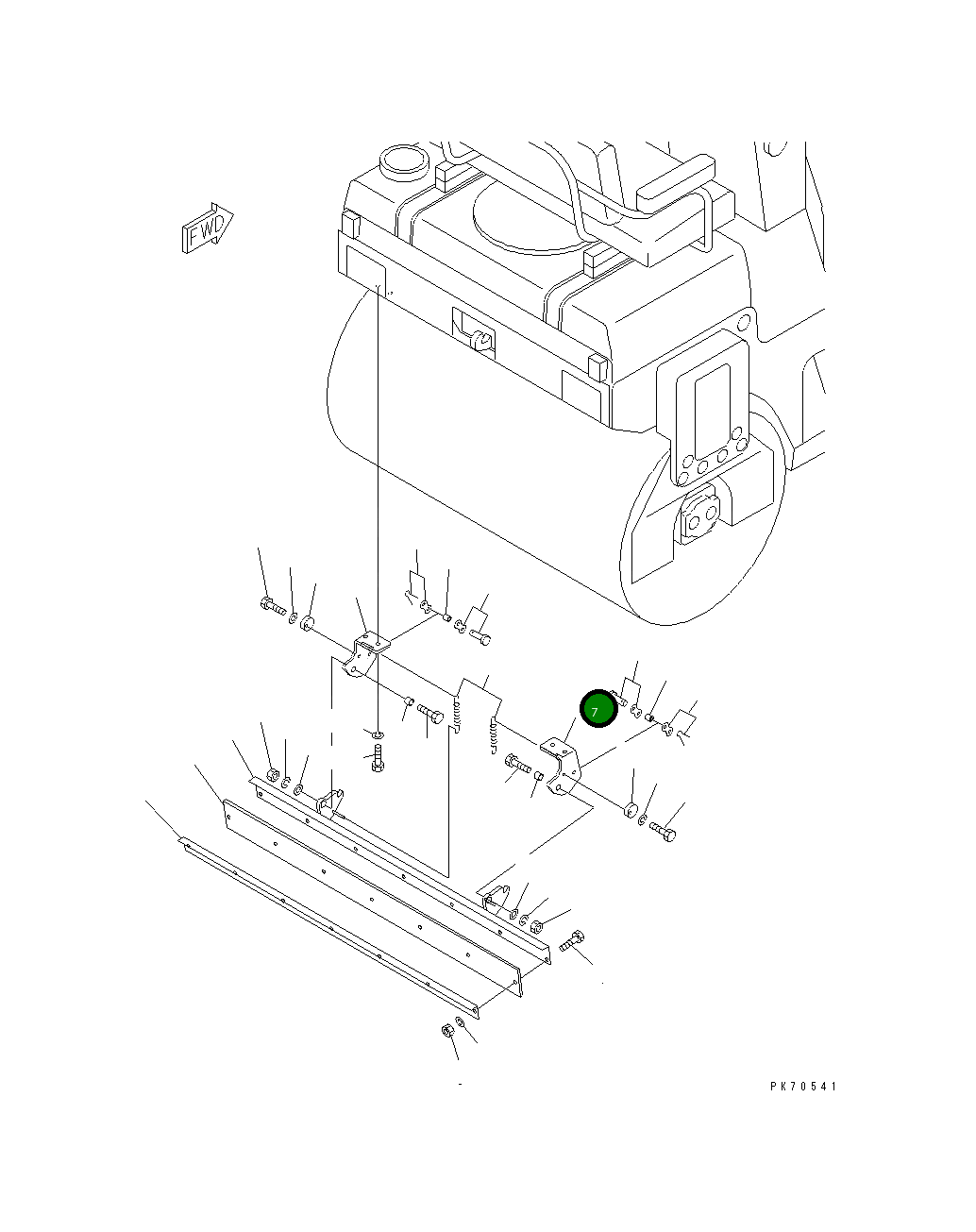 FWD

7

PK70541