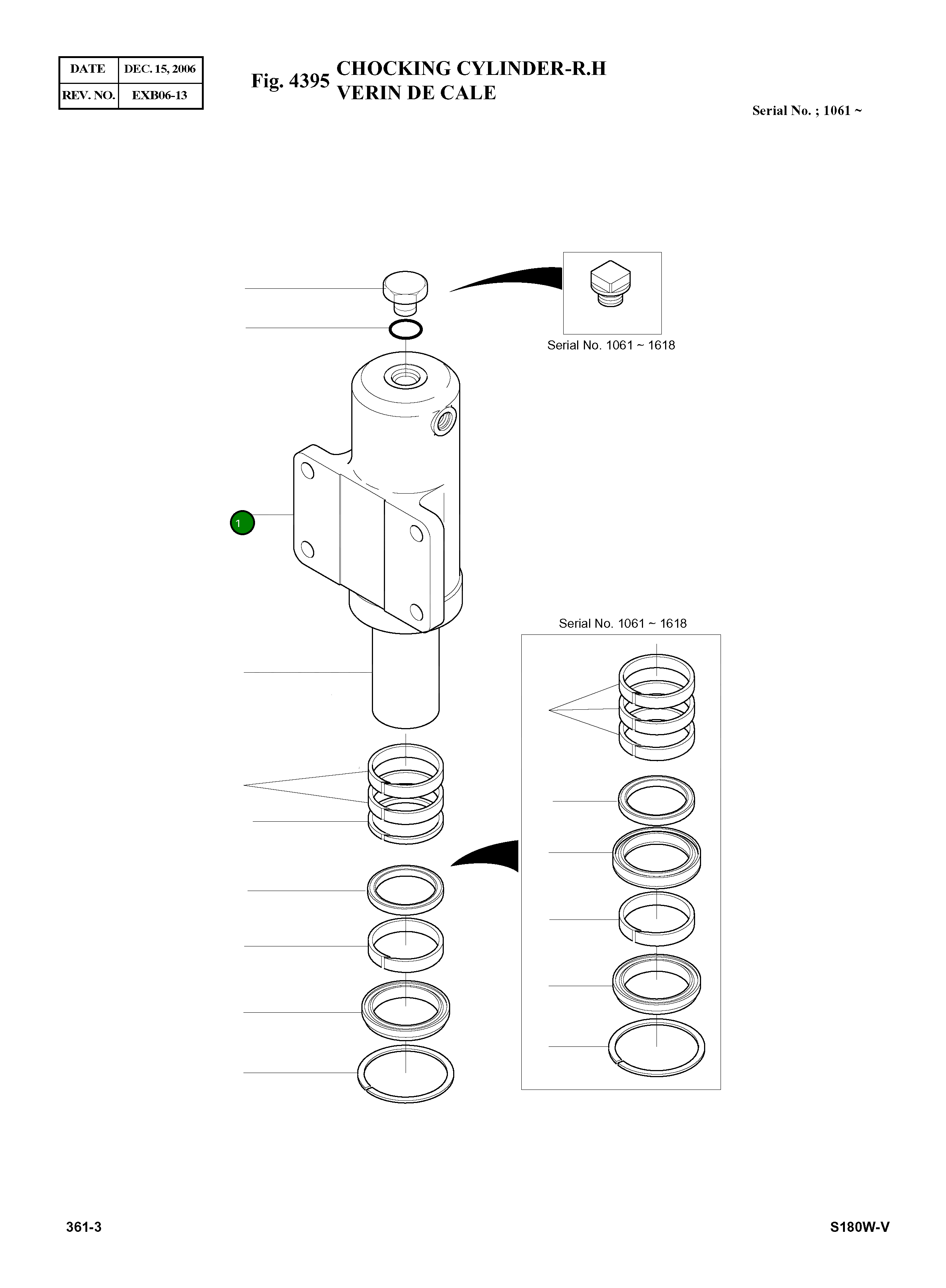 | DATE | DEC. 15, 2006 |
|---|---|
| REV. NO. | EXB06-13 |

Fig. 4395 CHOCKING CYLINDER-R.H
VERIN DE CALE

Serial No. ; 1061 ~

Serial No. 1061 ~ 1618

1

Serial No. 1061 ~ 1618

361-3

S180W-V