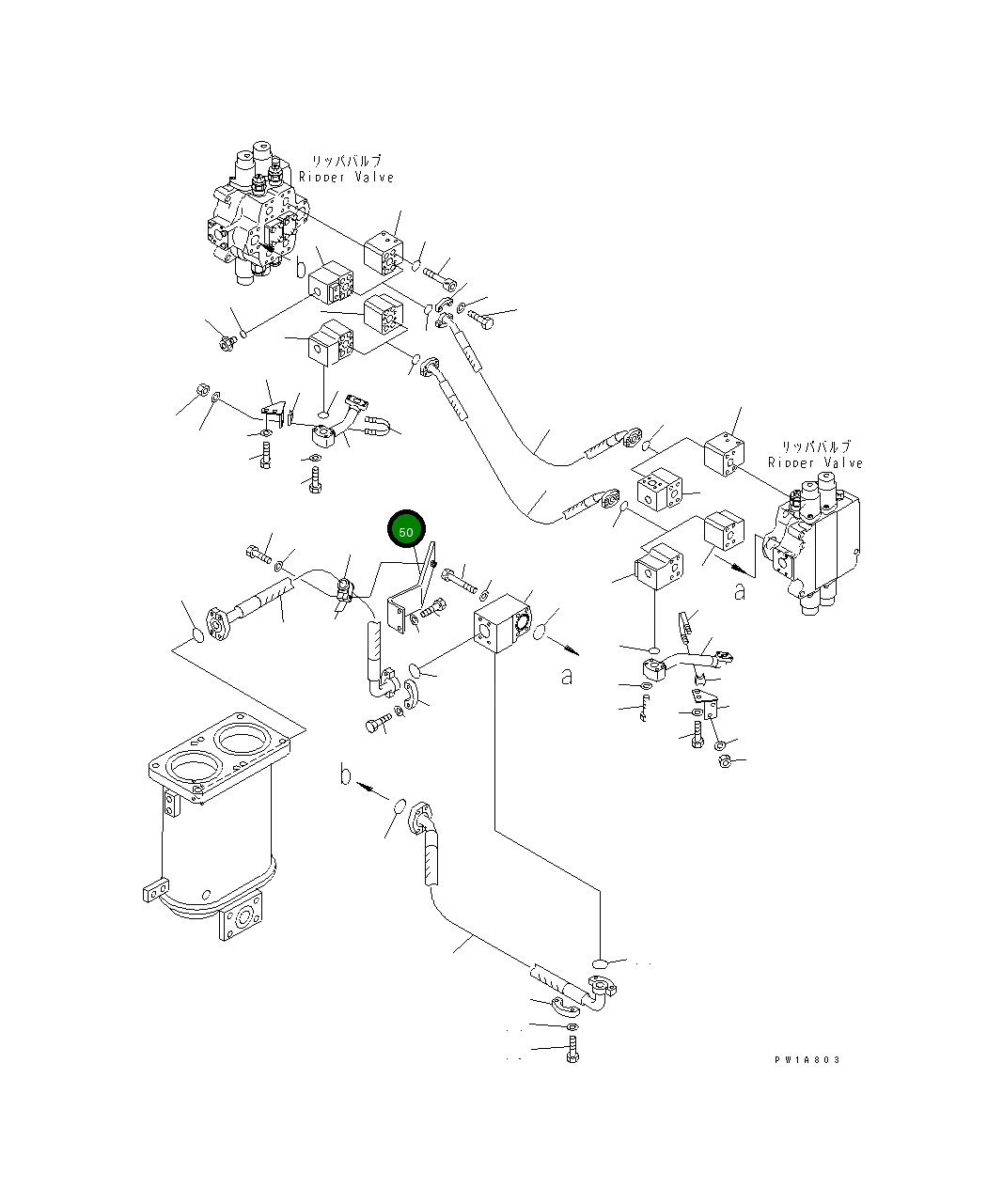 リッパバルブ
Ripper Valve

b

リッパバルブ
Ripper Valve

50

a

a

b

PW1A803