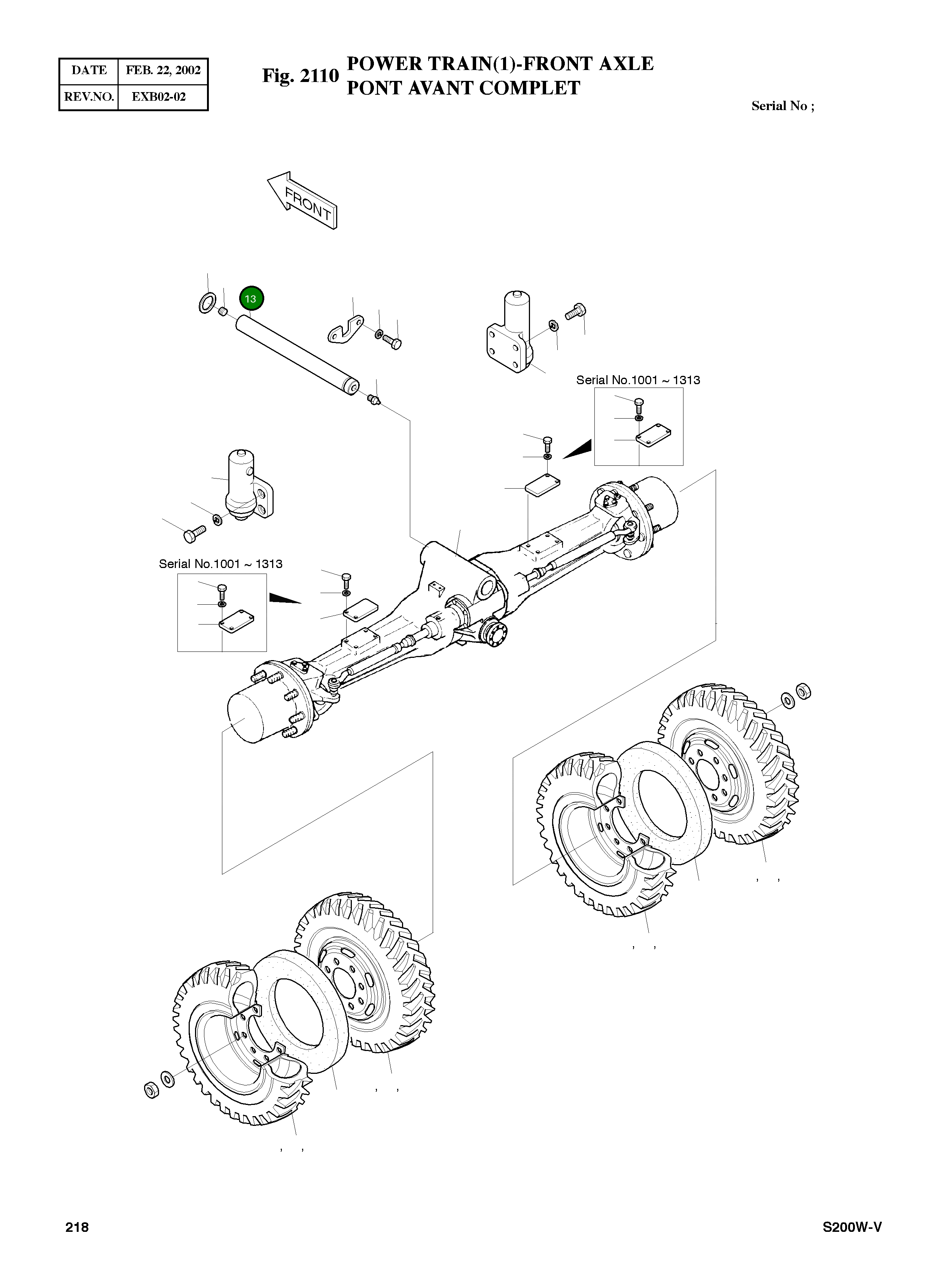 | DATE | FEB. 22, 2002 |
|---|---|
| REV.NO. | EXB02-02 |

Fig. 2110 POWER TRAIN(1)-FRONT AXLE
PONT AVANT COMPLET

Serial No ;

FRONT

13

Serial No.1001 ~ 1313

Serial No.1001 ~ 1313

, ,

, ,

, ,

, ,

218

S200W-V