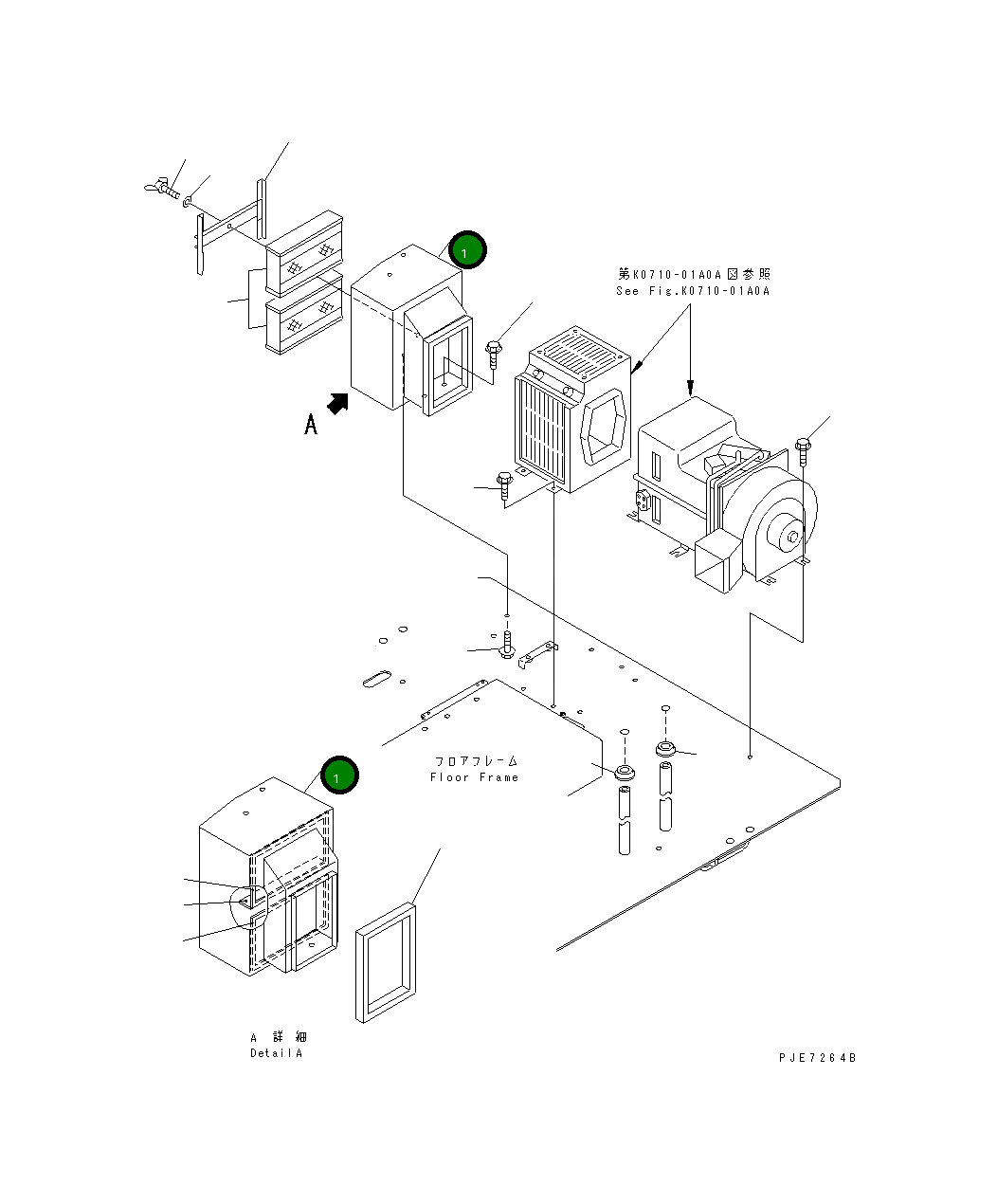 1

第K0710-01A0A図参照
See Fig.K0710-01A0A

A

フロアフレーム
Floor Frame

1

A 詳細
Detail A

PJE7264B