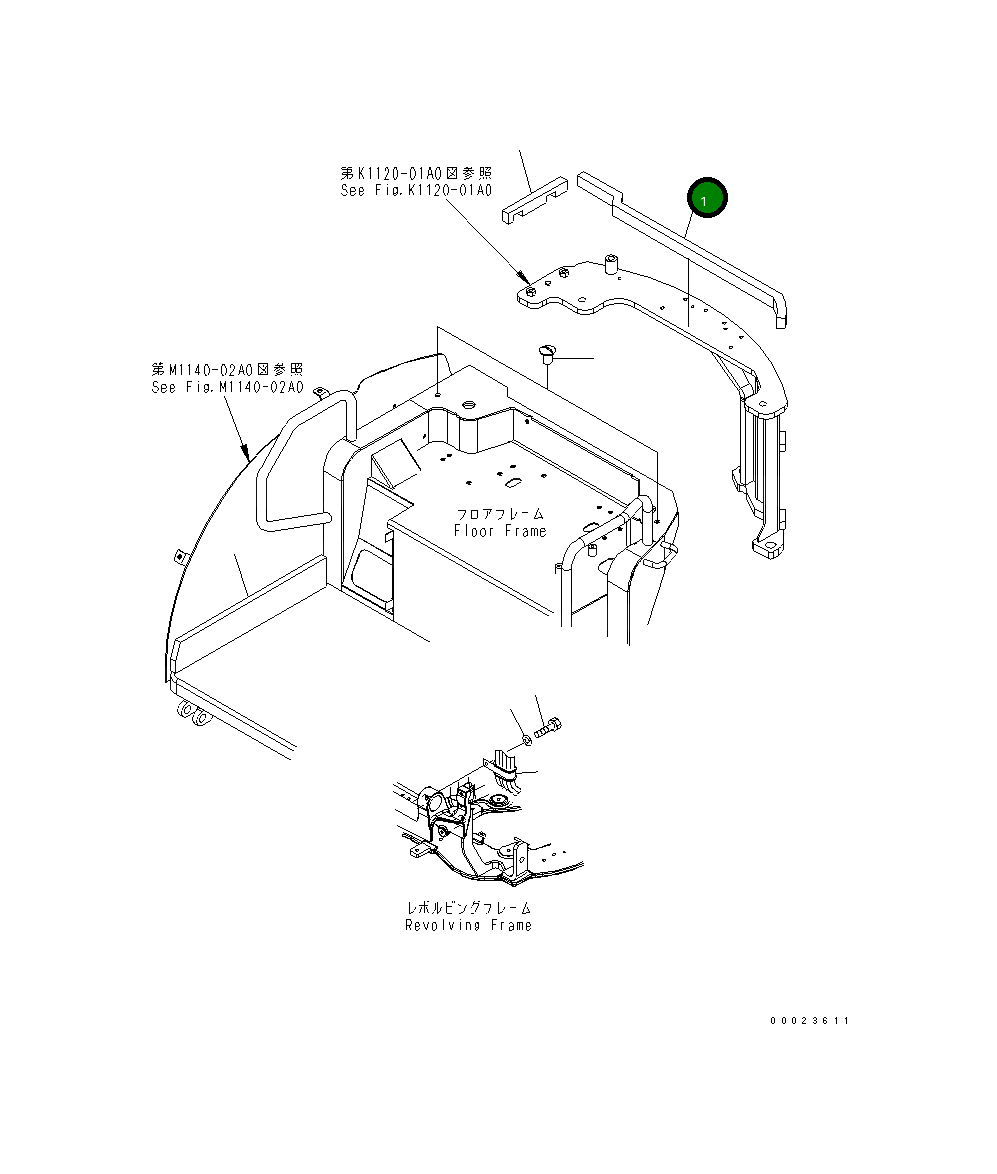 第K1120-01A0図参照
See Fig.K1120-01A0

1

第M1140-02A0図参照
See Fig.M1140-02A0

フロアフレーム
Floor Frame

レボルビングフレーム
Revolving Frame

00023611