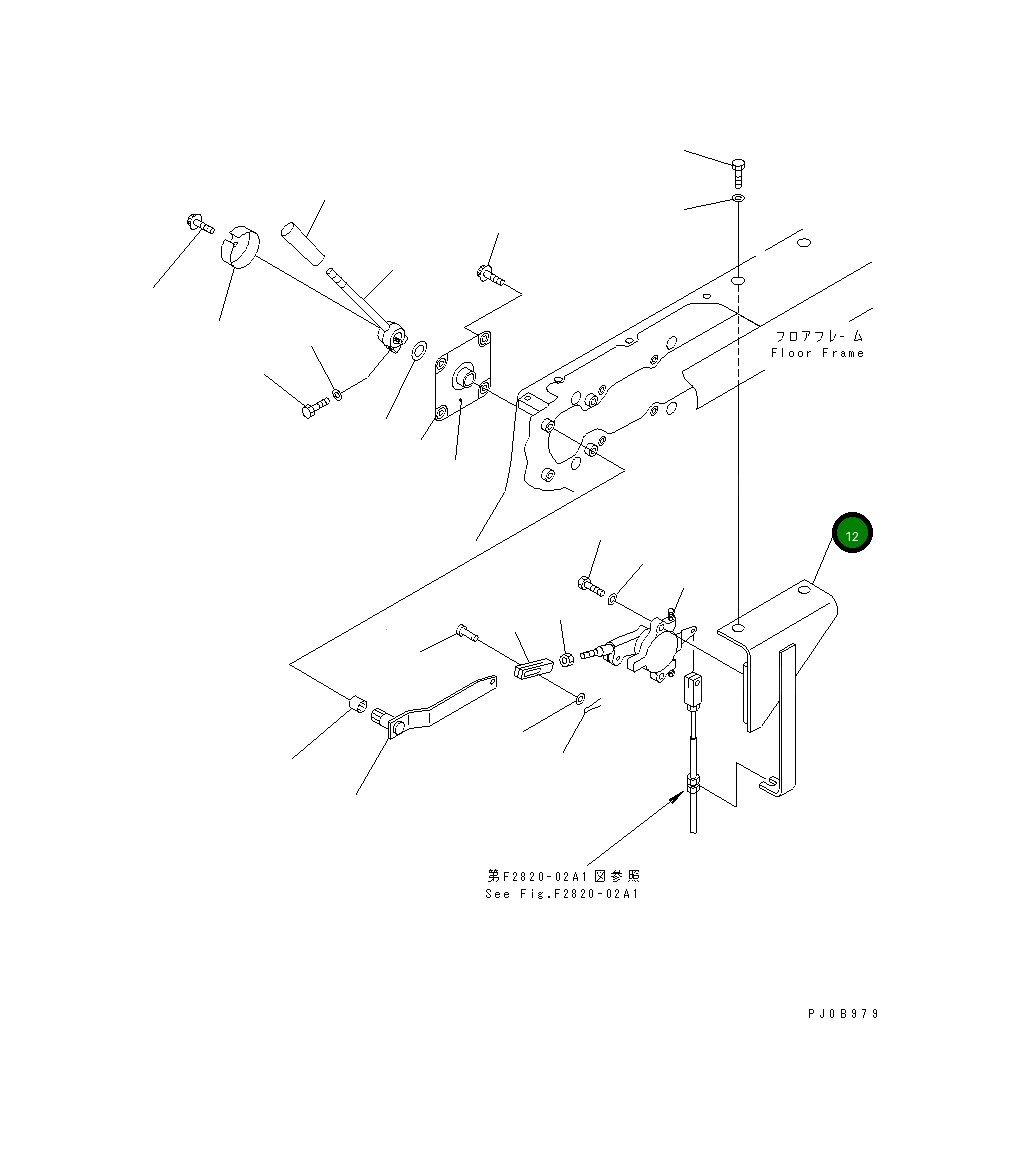 フロアフレーム
Floor Frame

12

第F2820-02A1図参照
See Fig.F2820-02A1

PJ0B979