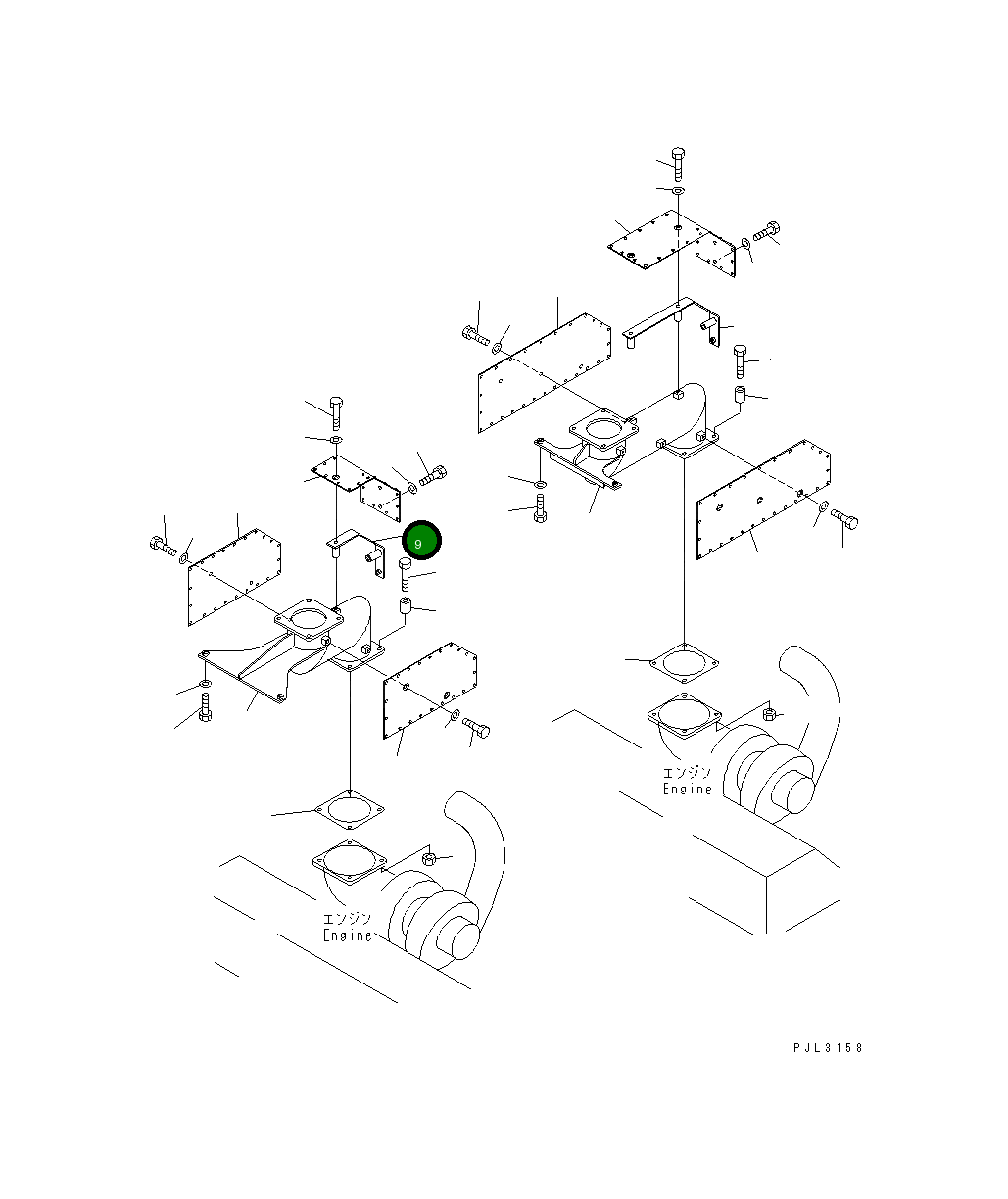 9

エンジン
Engine

エンジン
Engine

PJL3158