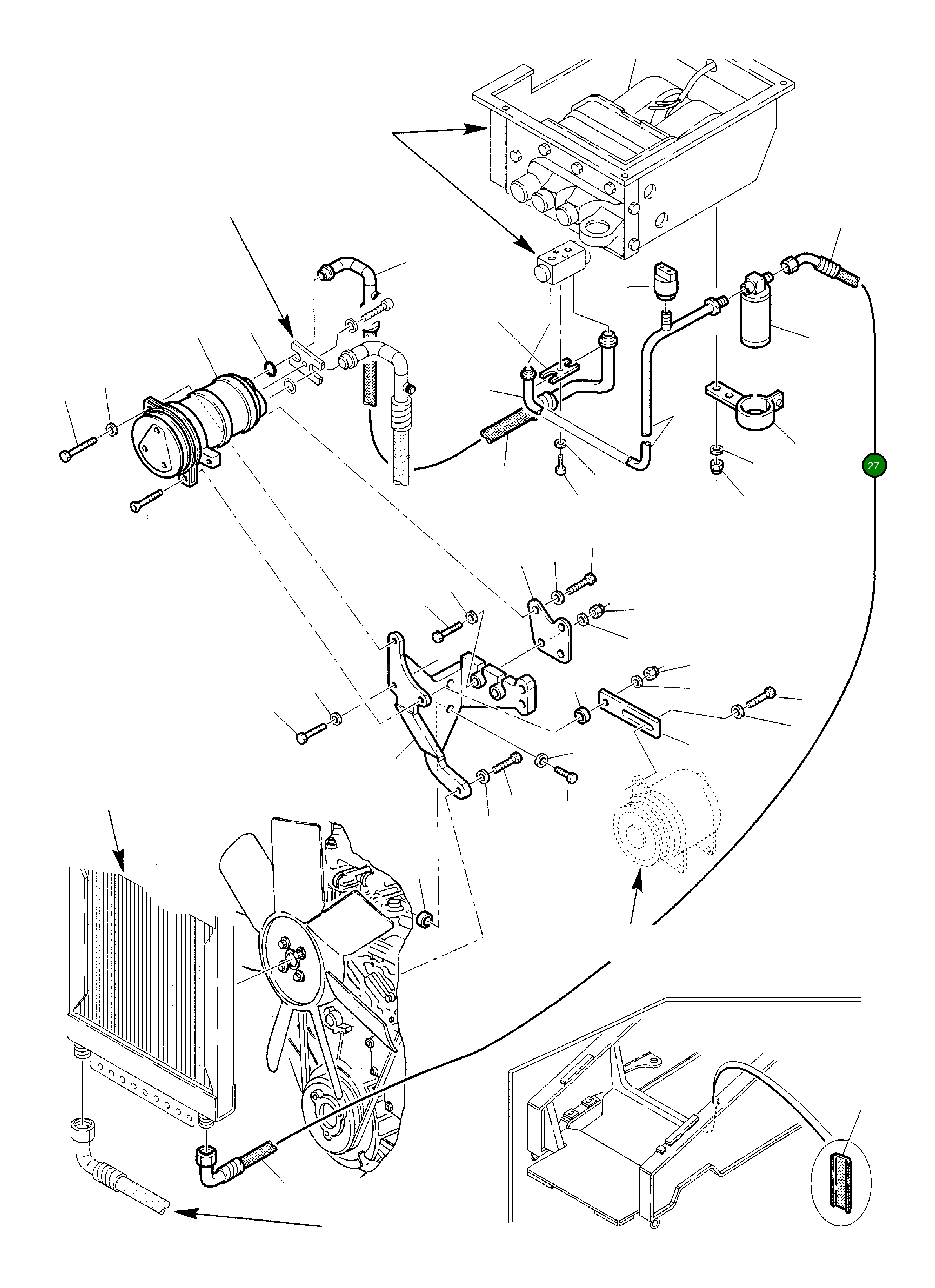 27