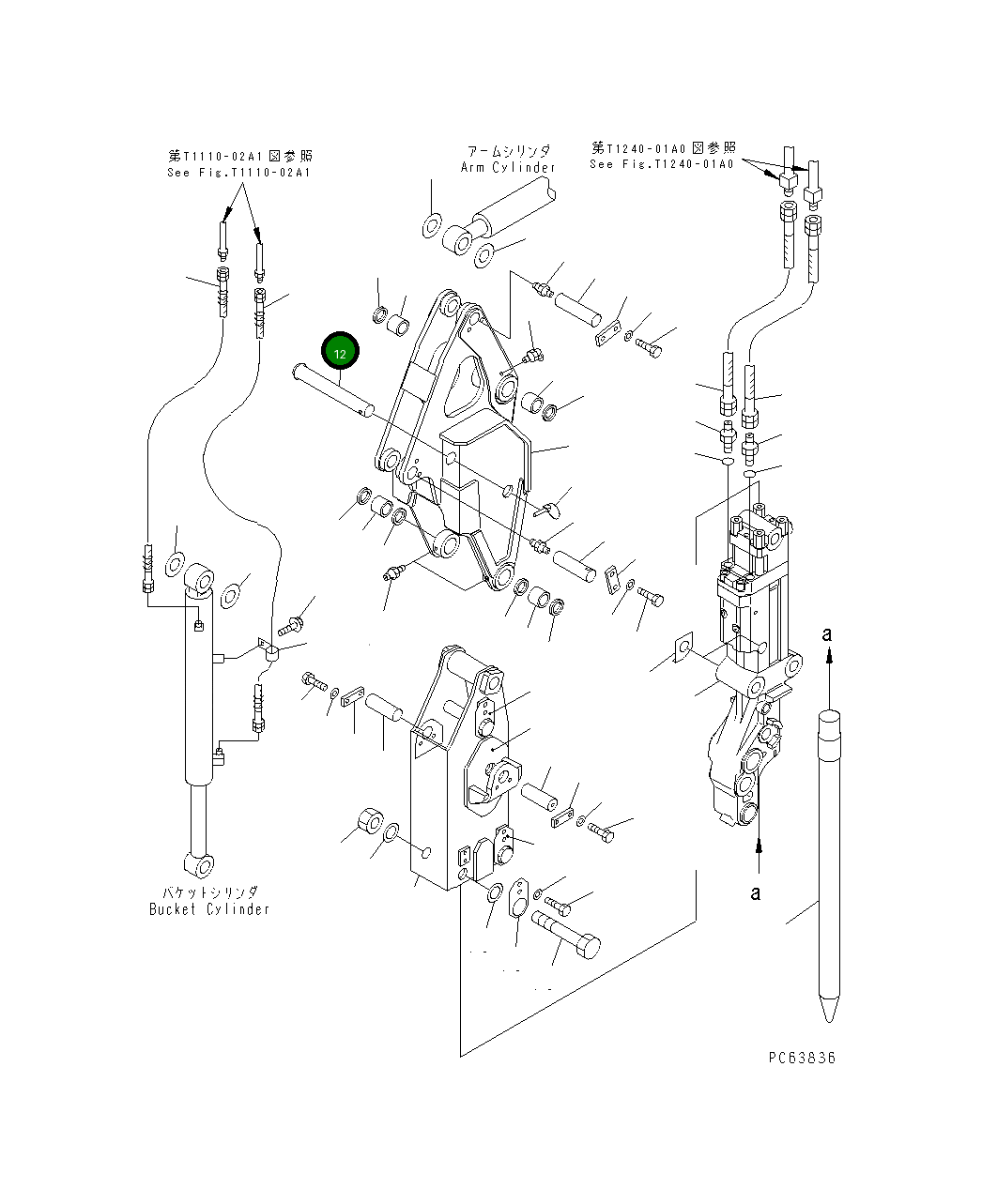 第T1110-02A1図参照
See Fig.T1110-02A1

アームシリンダ
Arm Cylinder

第T1240-01A0図参照
See Fig.T1240-01A0

12

a

a

バケットシリンダ
Bucket Cylinder

PC63836