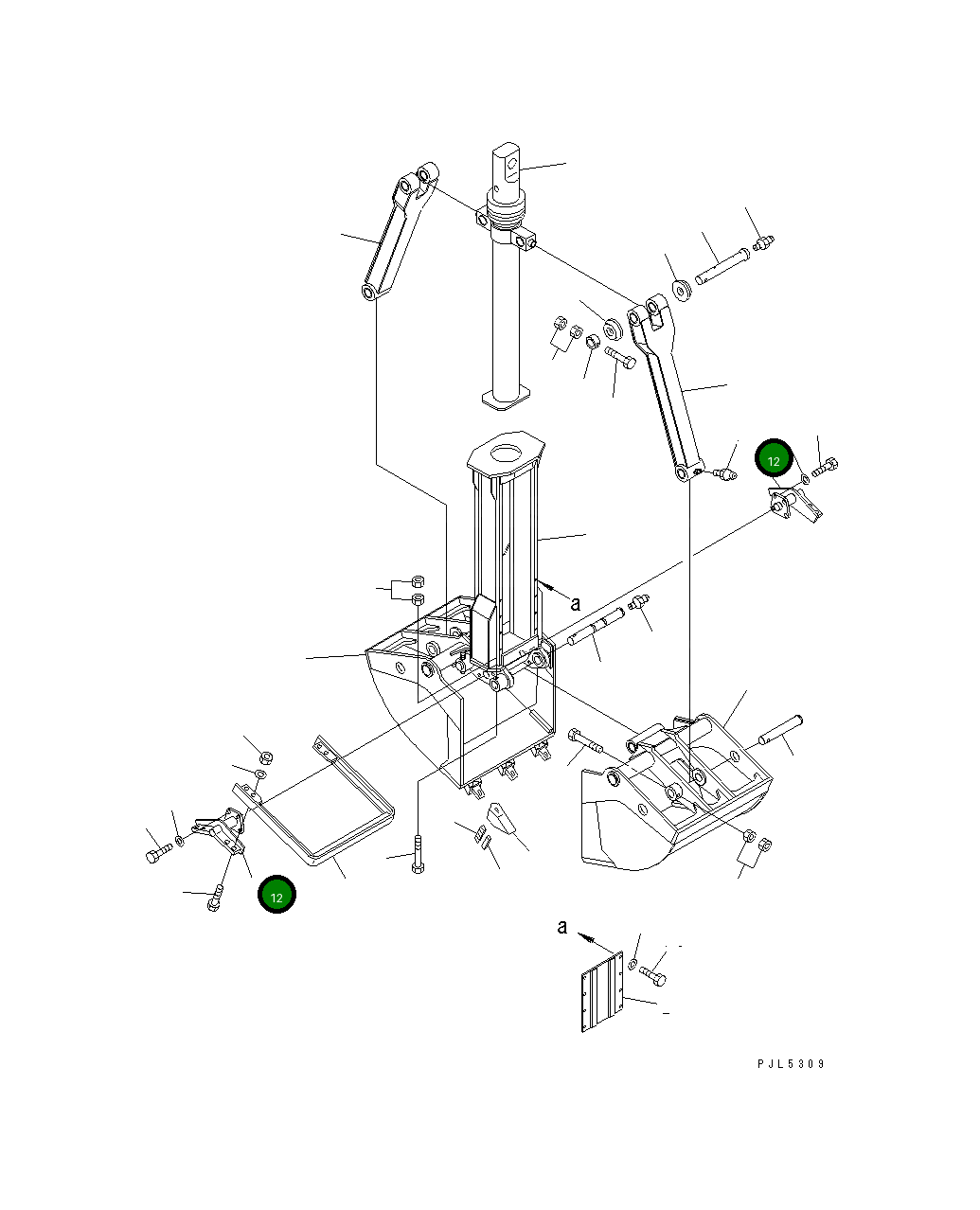 12

a

12

a

PJL5309