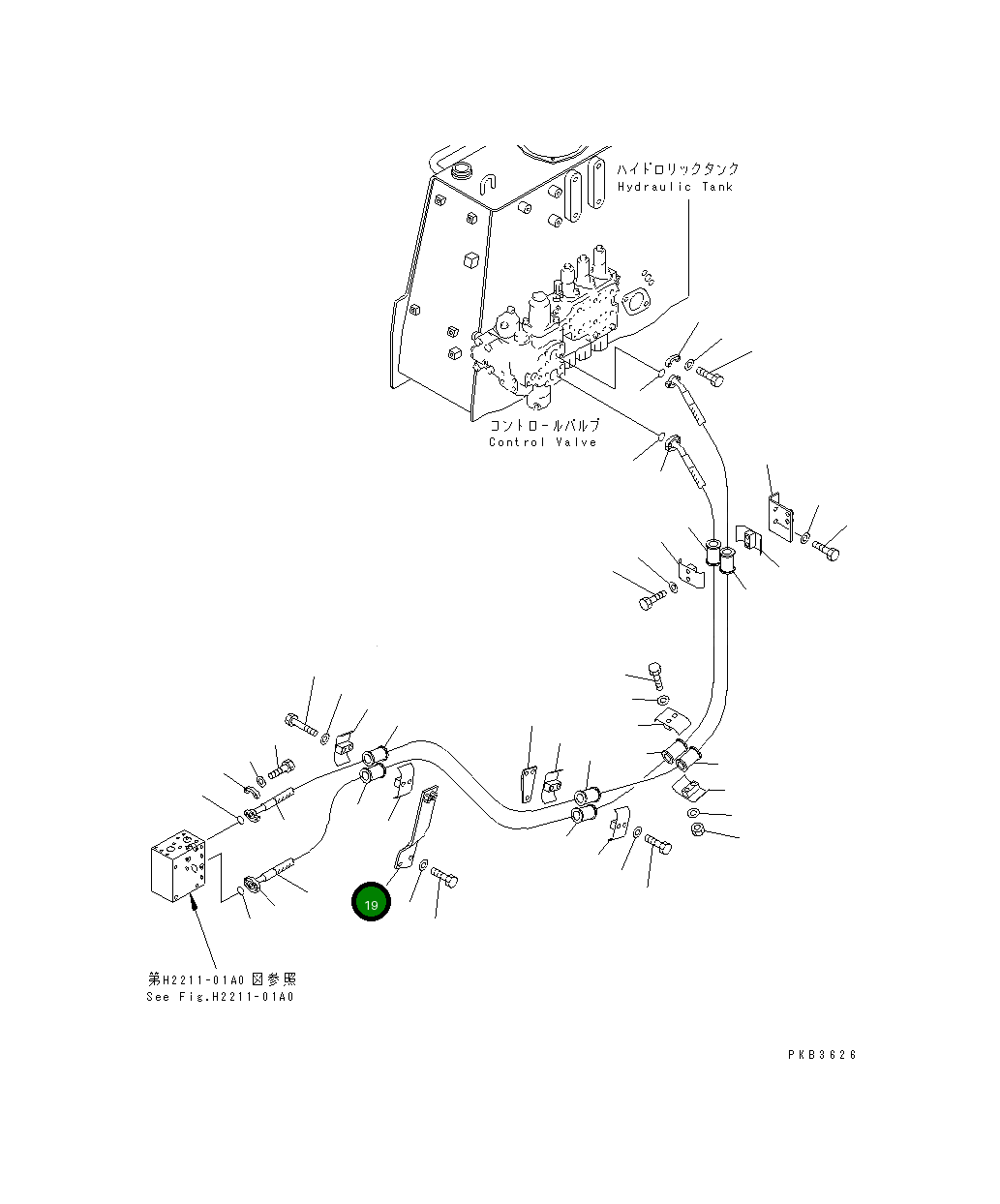 ハイドロリックタンク
Hydraulic Tank

コントロールバルブ
Control Valve

19

第H2211-01A0図参照
See Fig.H2211-01A0

PKB3626