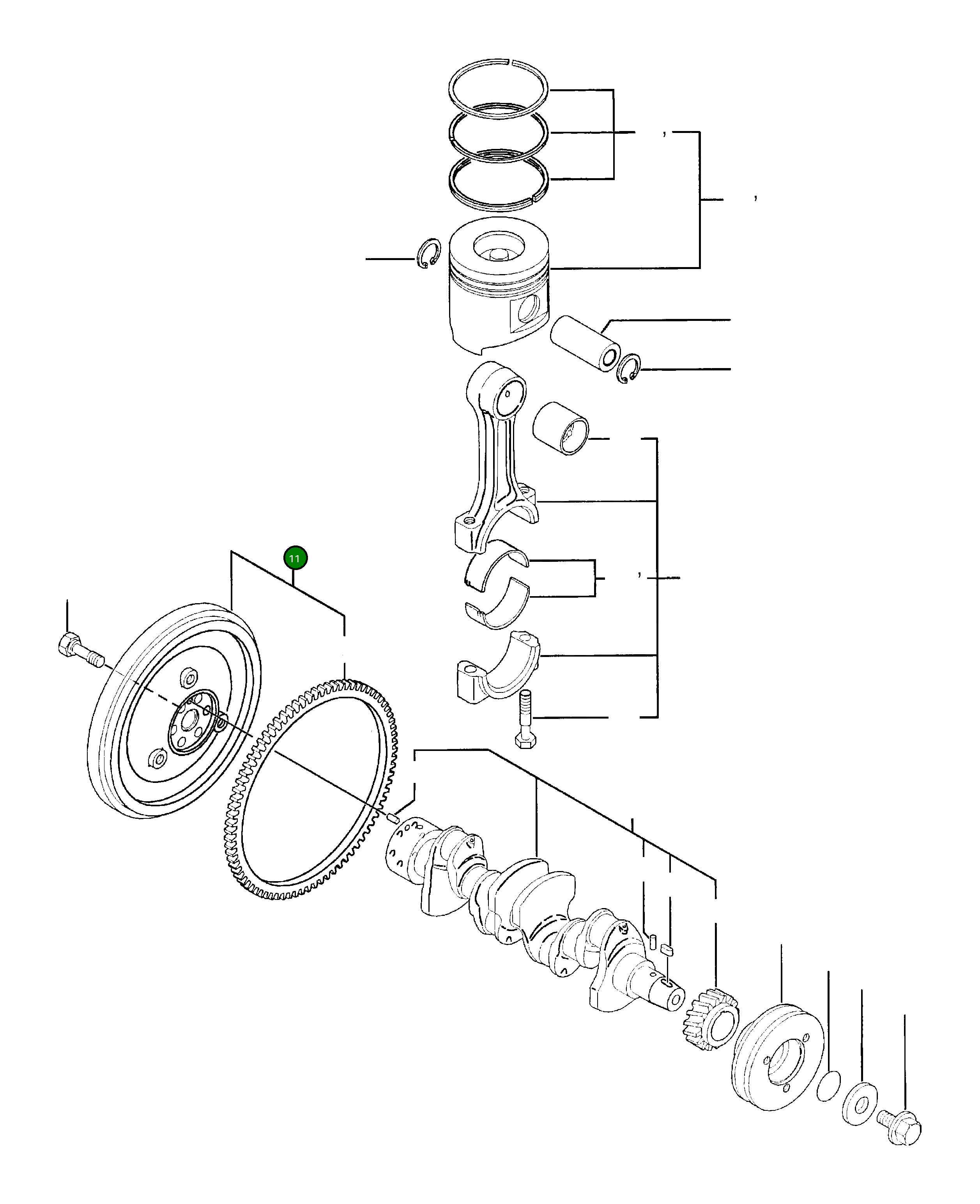 11