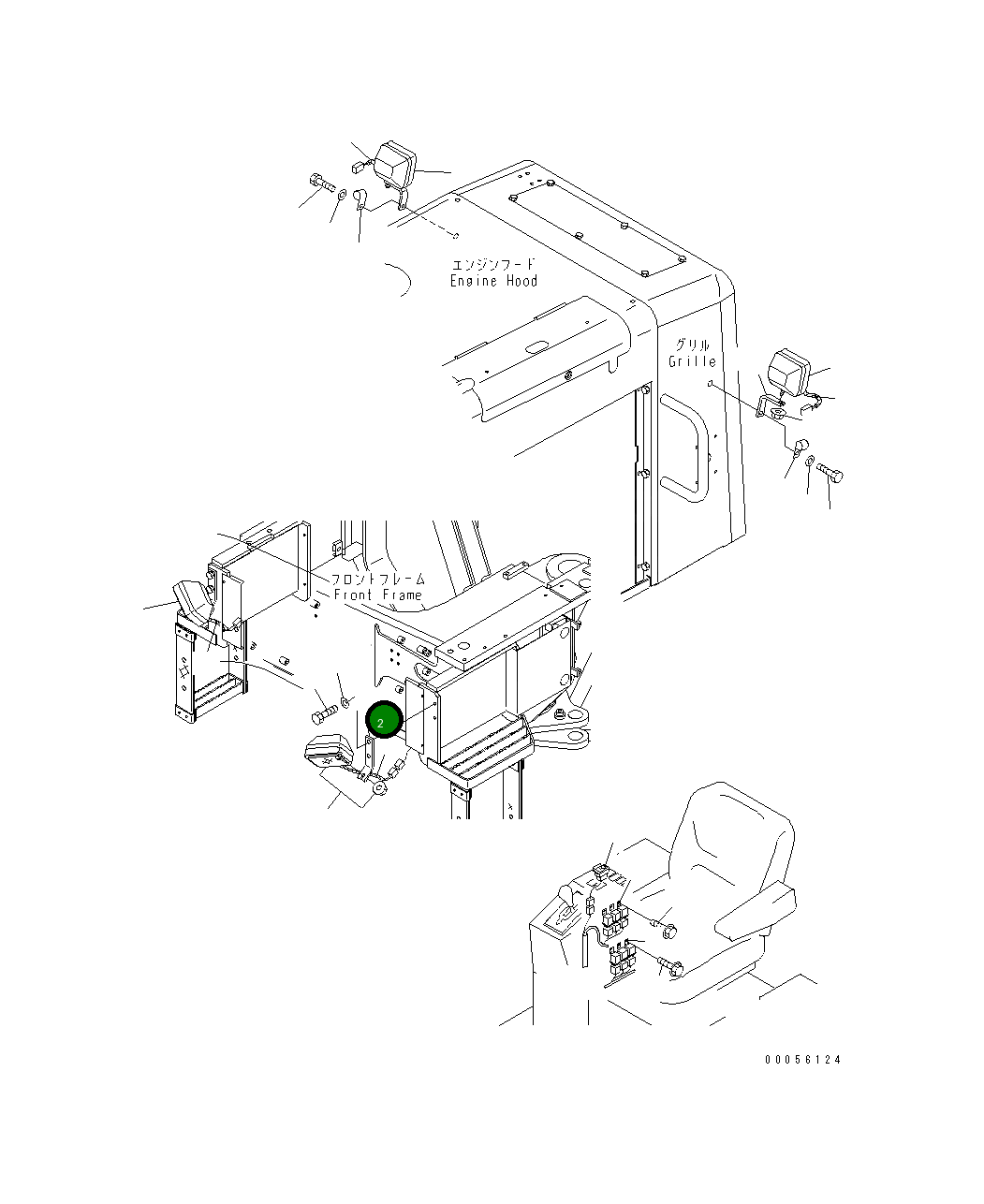 エンジンフード
Engine Hood

グリル
Grille

フロントフレーム
Front Frame

2

00056124