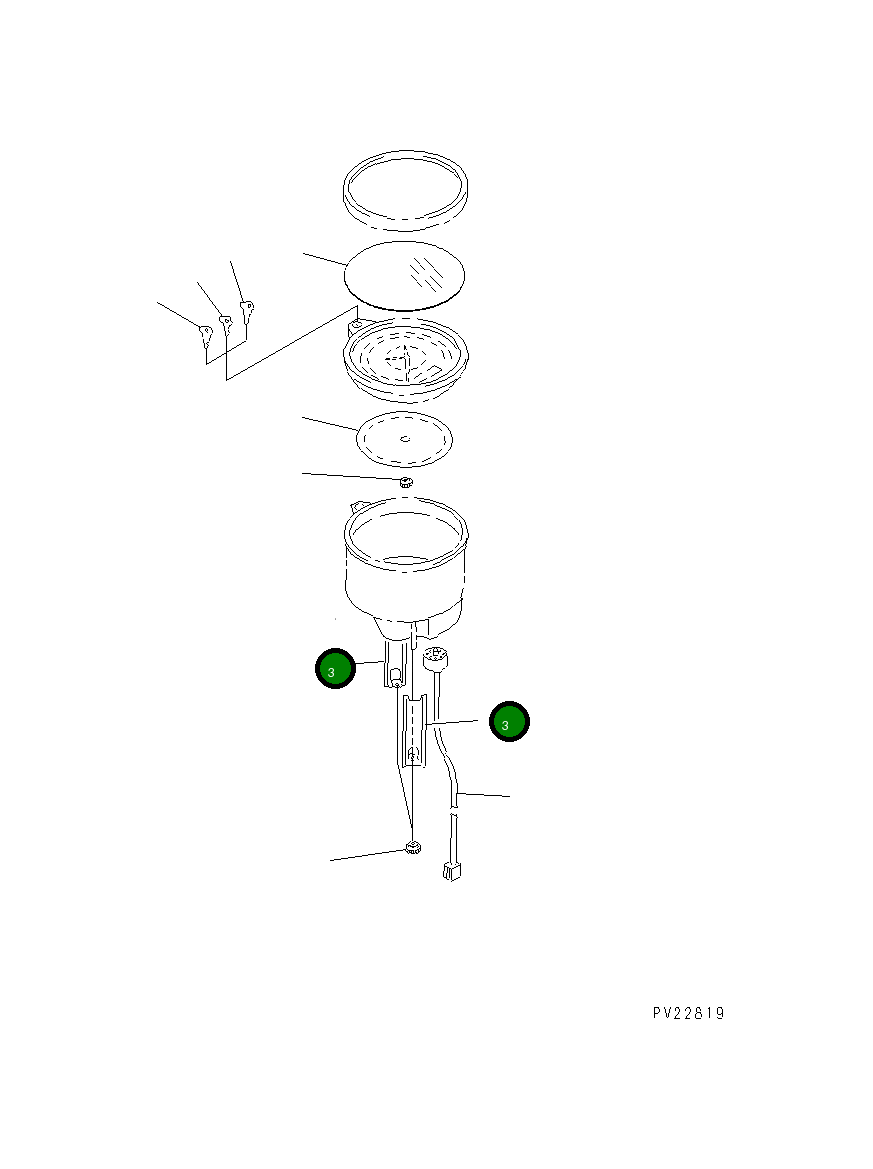 3

3

PV22819