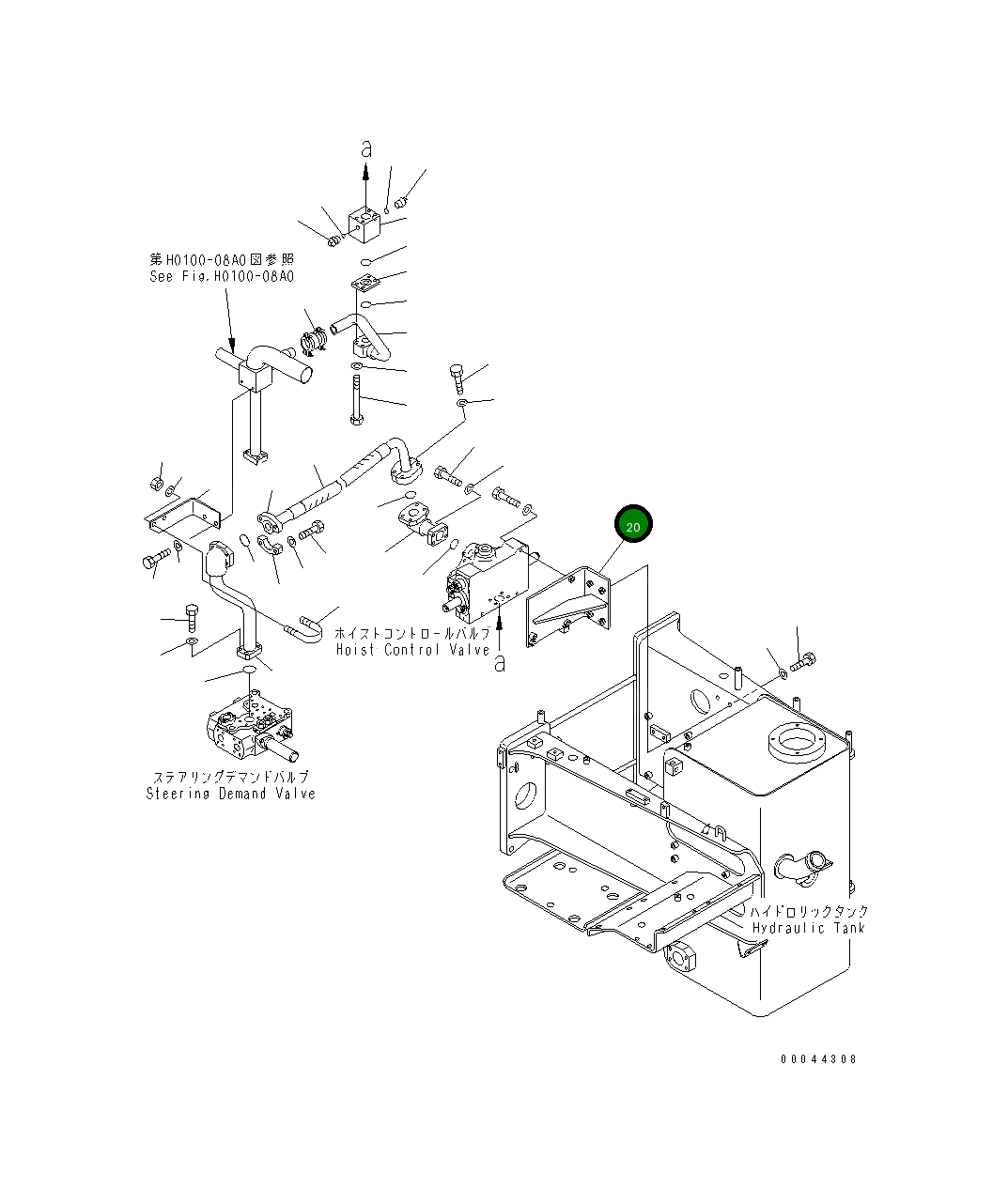 a

第H0100-08A0図参照
See Fig.H0100-08A0

20

ホイストコントロールバルブ
Hoist Control Valve

a

ステアリングデマンドバルブ
Steering Demand Valve

ハイドロリックタンク
Hydraulic Tank

00044308