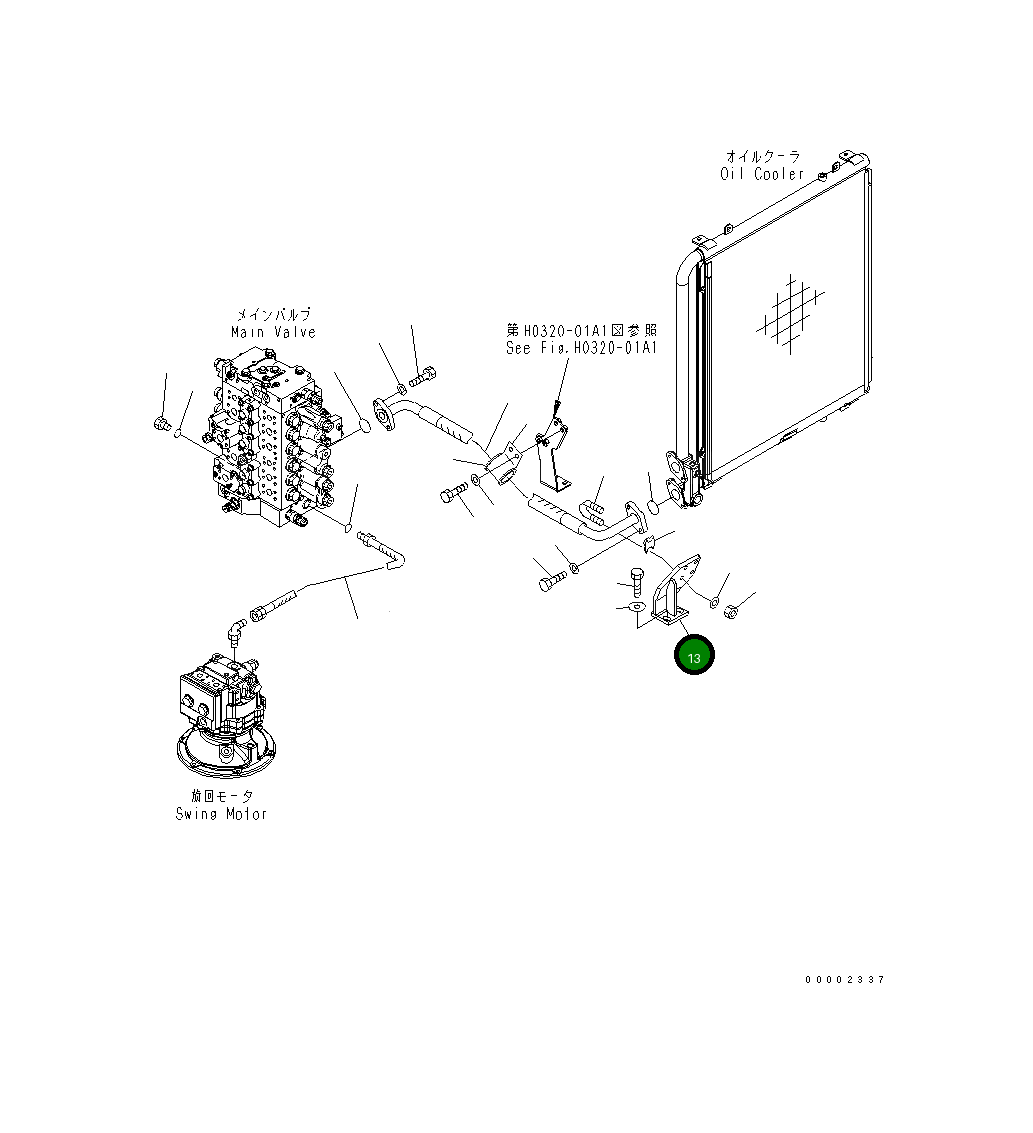 オイルクーラ
Oil Cooler

メインバルブ
Main Valve

第H0320-01A1図参照
See Fig.H0320-01A1

13

旋回モータ
Swing Motor

00002337