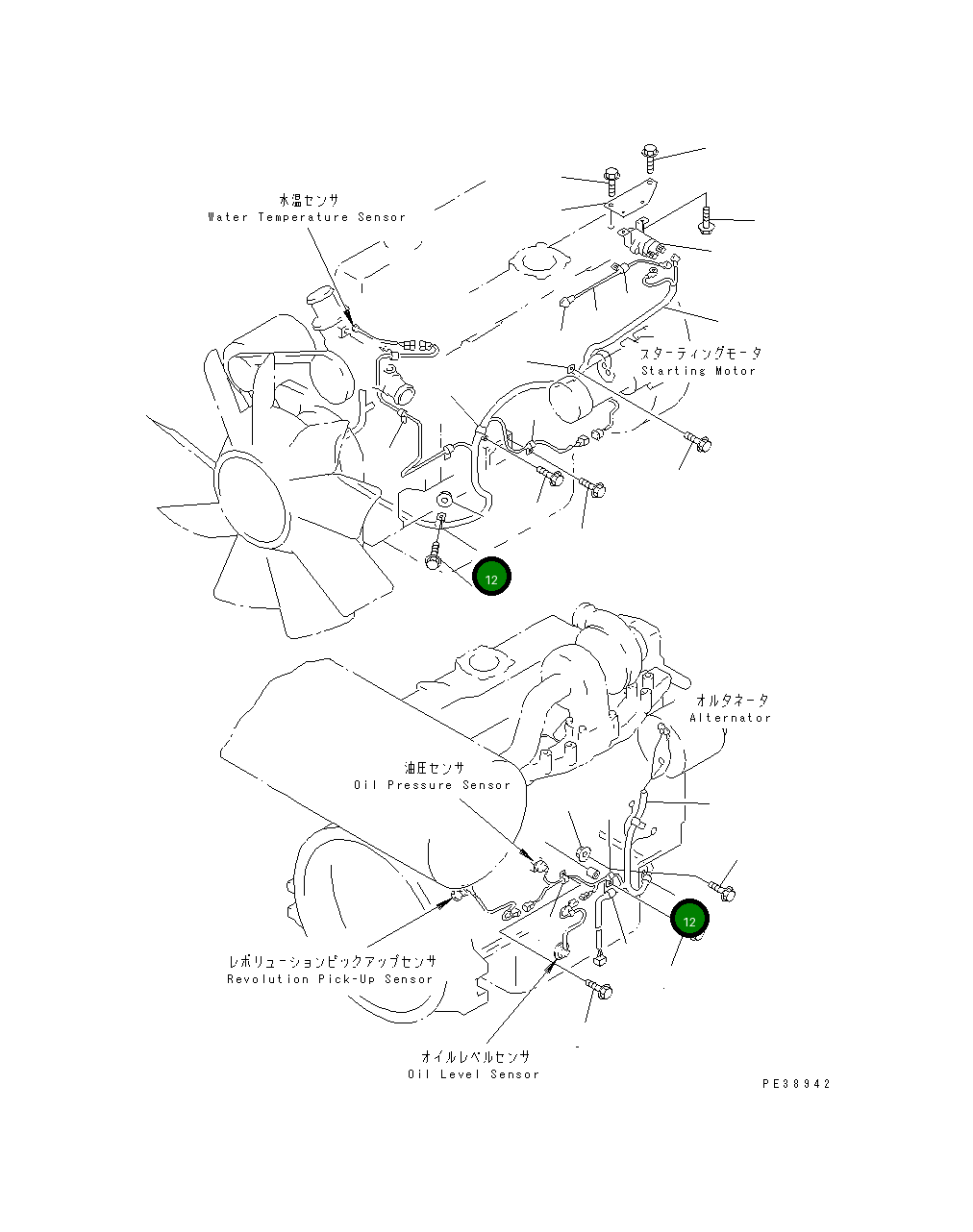 水温センサ
Water Temperature Sensor

スターティングモータ
Starting Motor

12

オルタネータ
Alternator

油圧センサ
Oil Pressure Sensor

12

レボリューションピックアップセンサ
Revolution Pick-Up Sensor

オイルレベルセンサ
Oil Level Sensor

PE38942