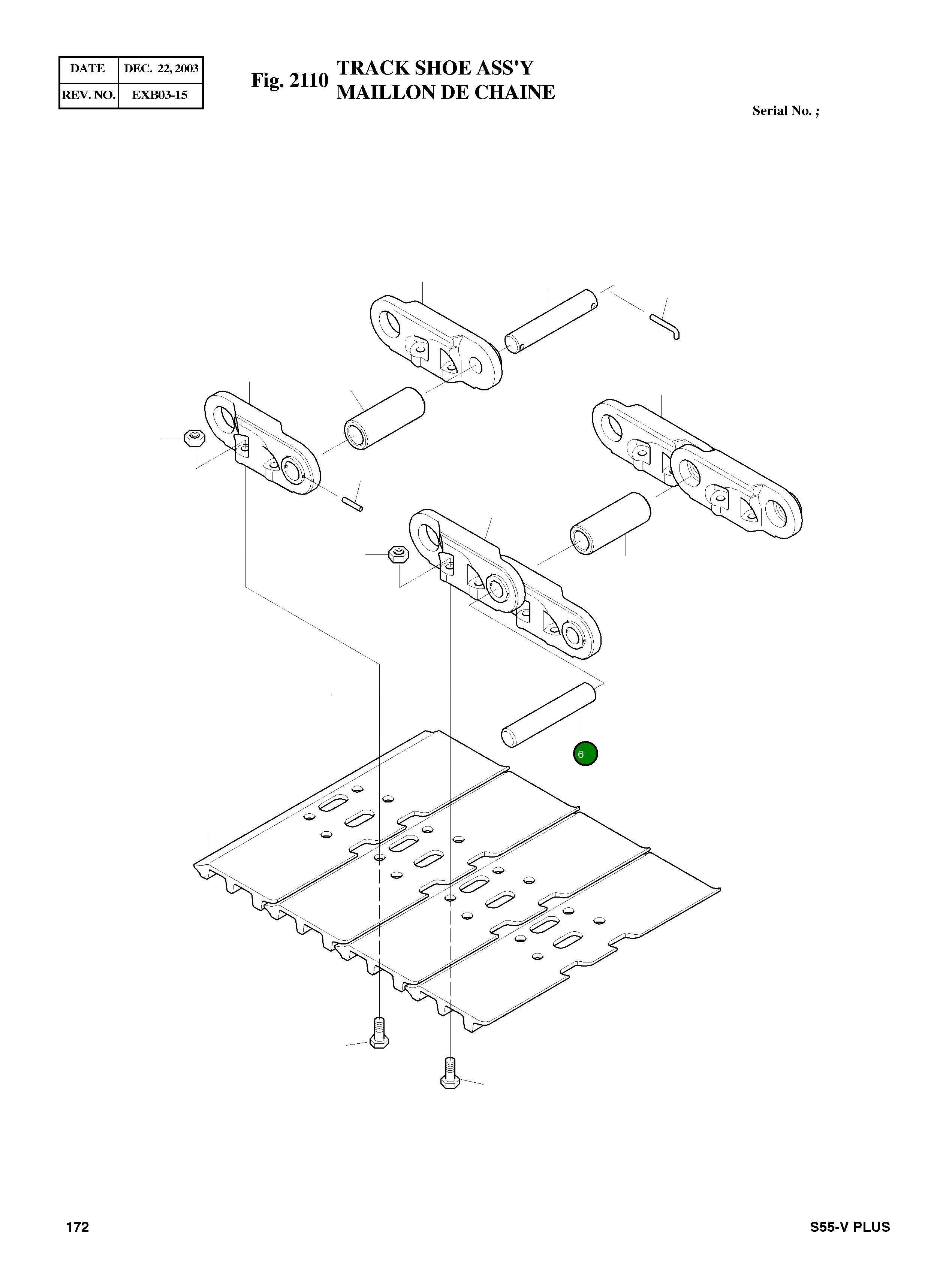 | DATE | DEC. 22, 2003 |
|---|---|
| REV. NO. | EXB03-15 |

Fig. 2110 TRACK SHOE ASS'Y
MAILLON DE CHAINE

Serial No. ;

6

172

S55-V PLUS