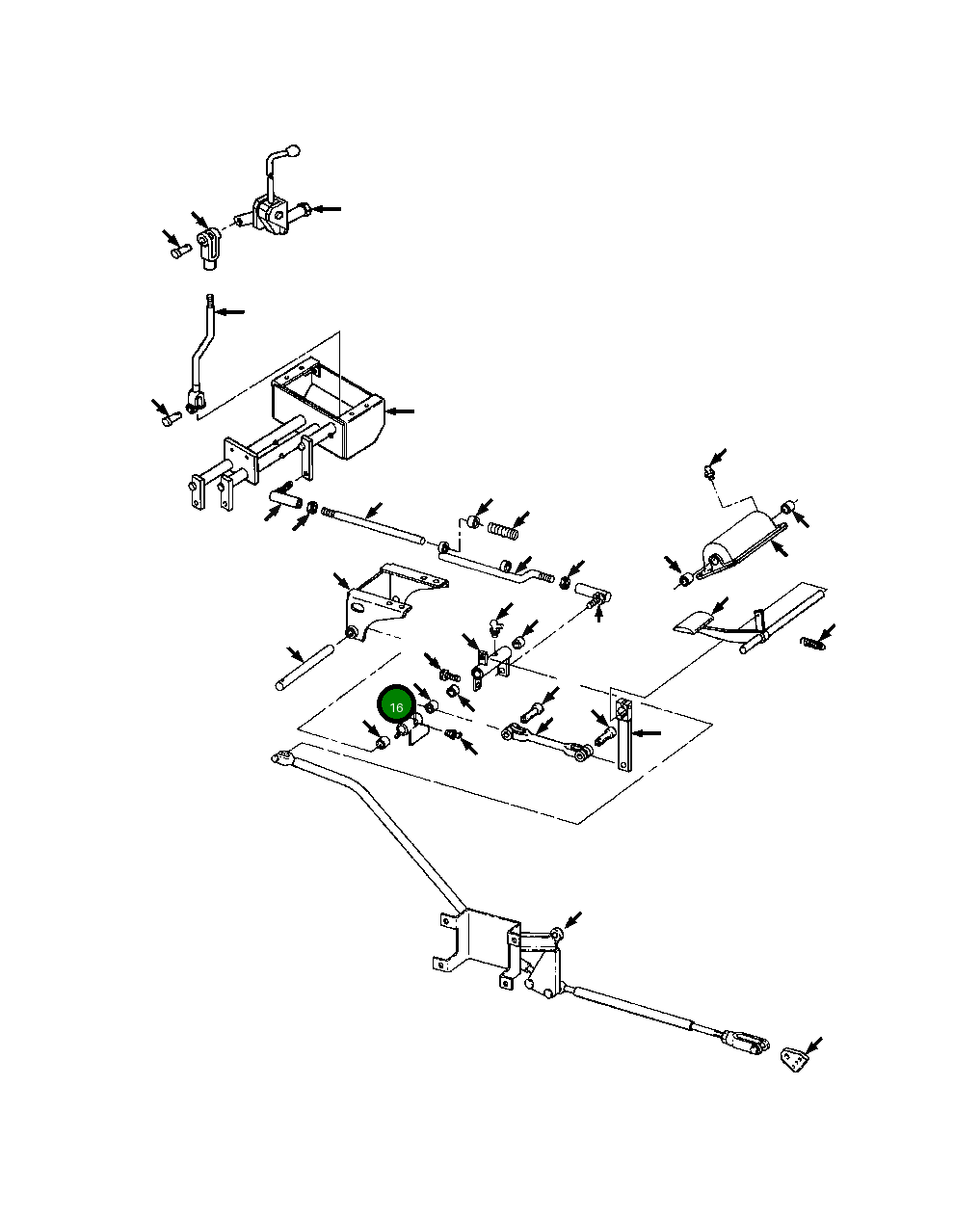 16