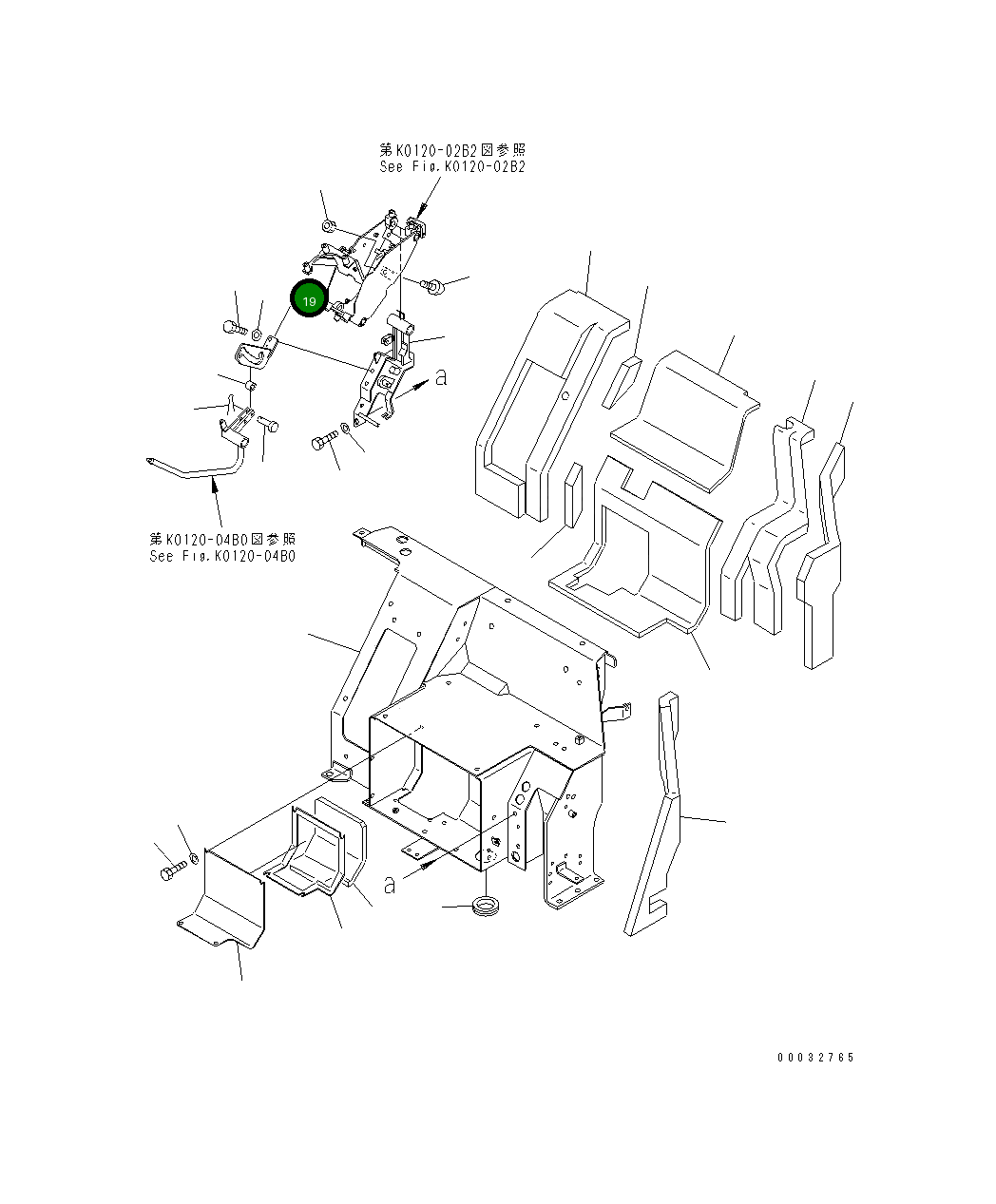 第K0120-02B2図参照
See Fig.K0120-02B2

19

a

第K0120-04B0図参照
See Fig.K0120-04B0

a

00032765