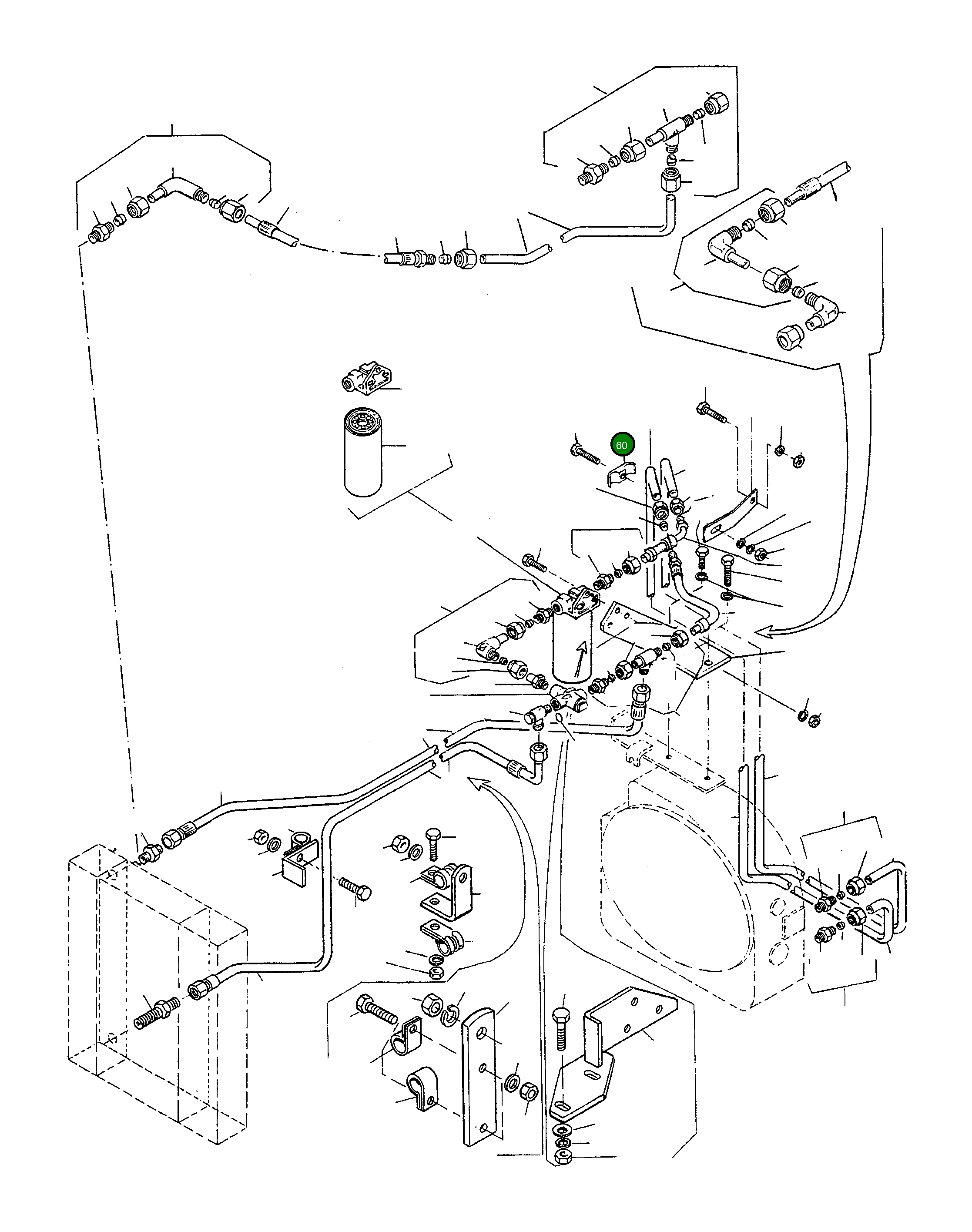 60