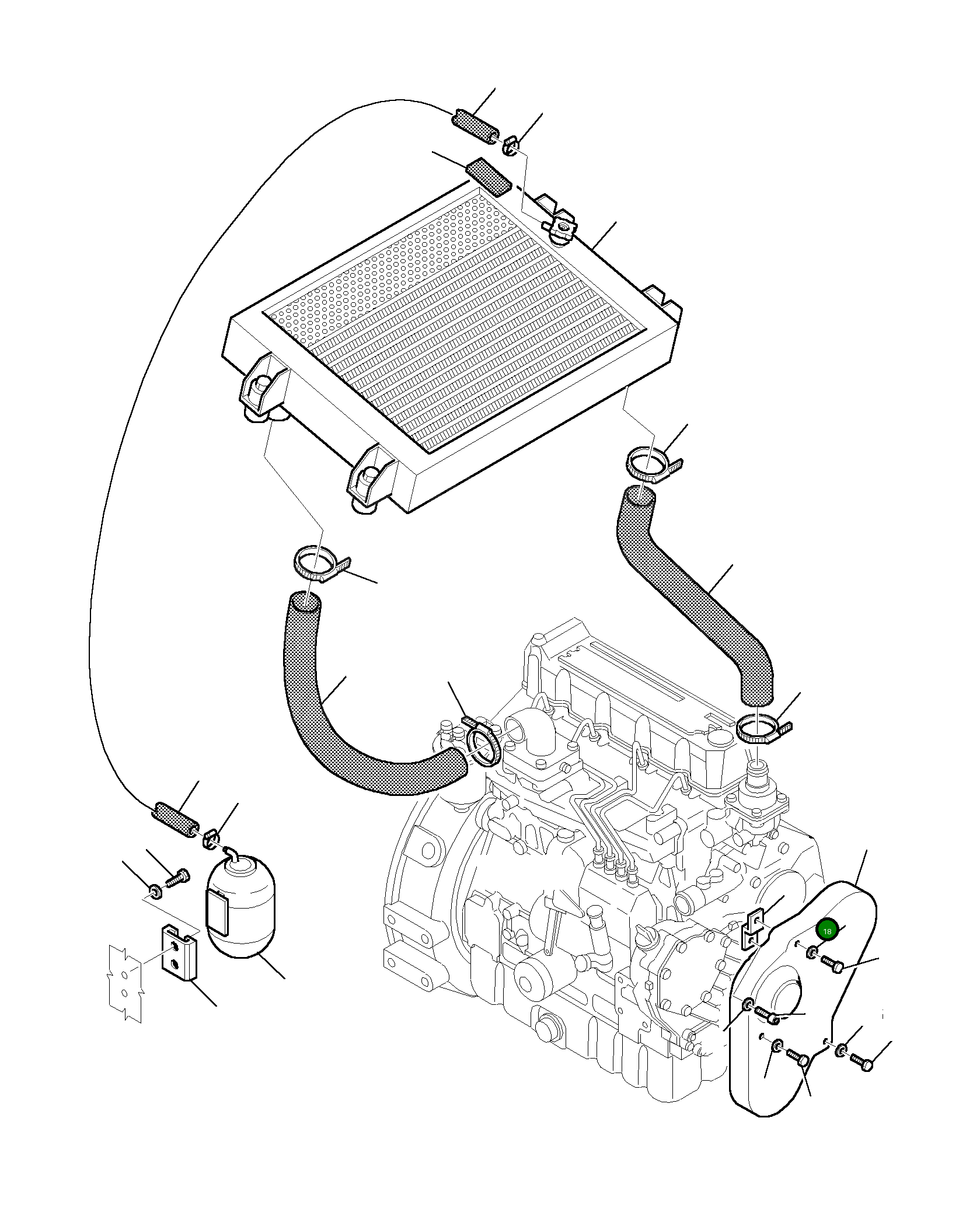 18