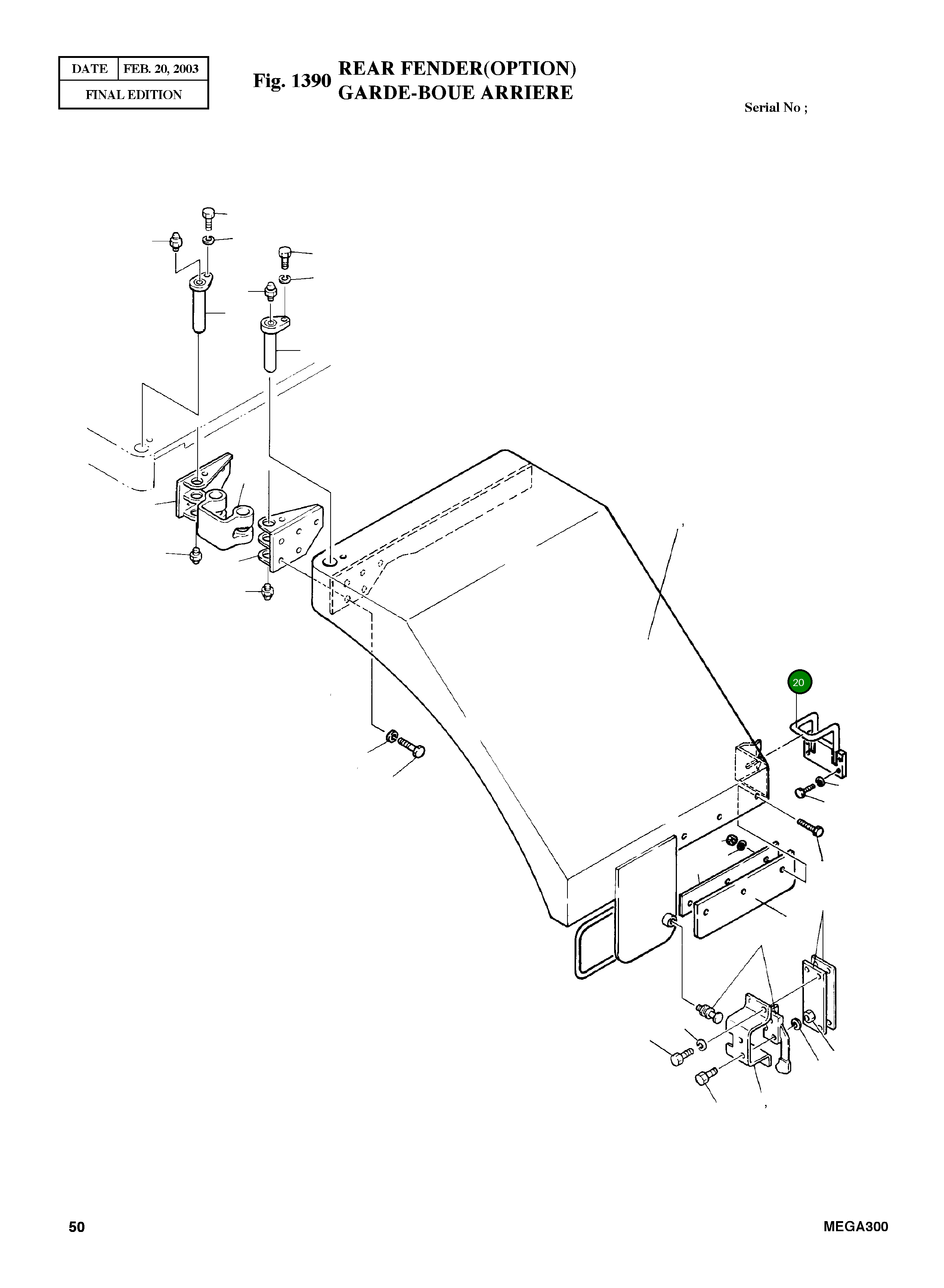 | DATE | FEB. 20, 2003 |
|---|---|
| FINAL EDITION | |

Fig. 1390 REAR FENDER(OPTION)
GARDE-BOUE ARRIERE

Serial No ;

20

50

MEGA300