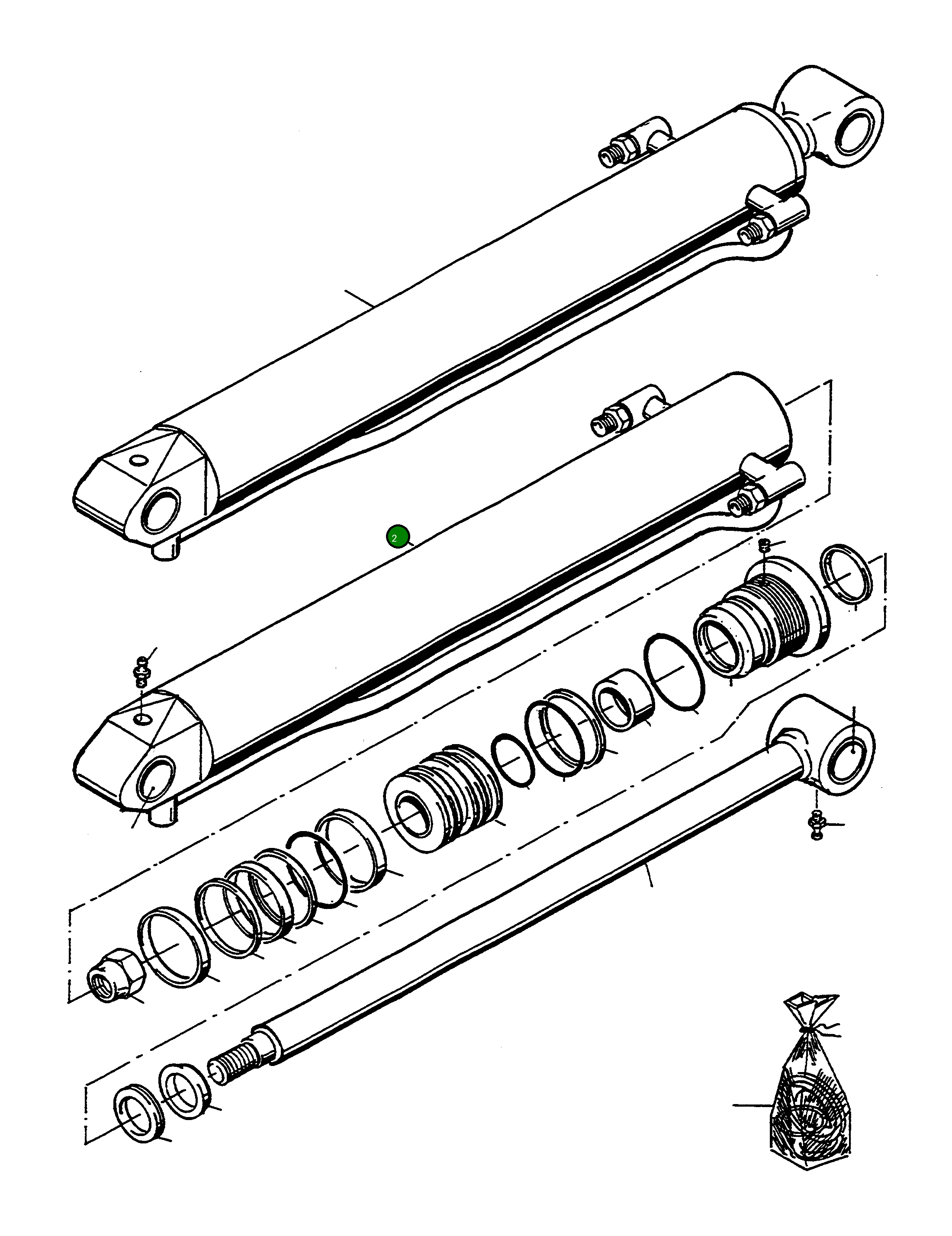 2