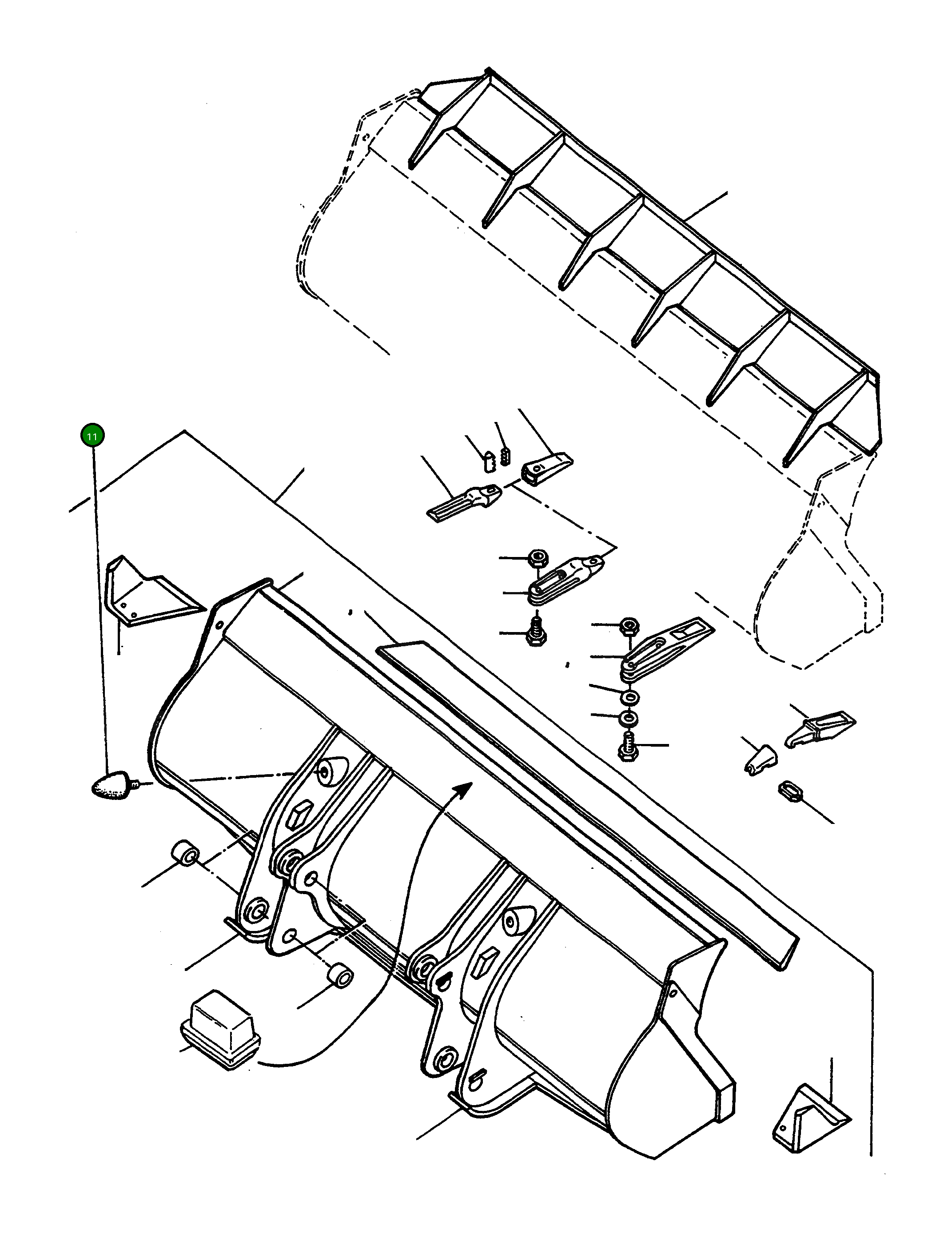 11