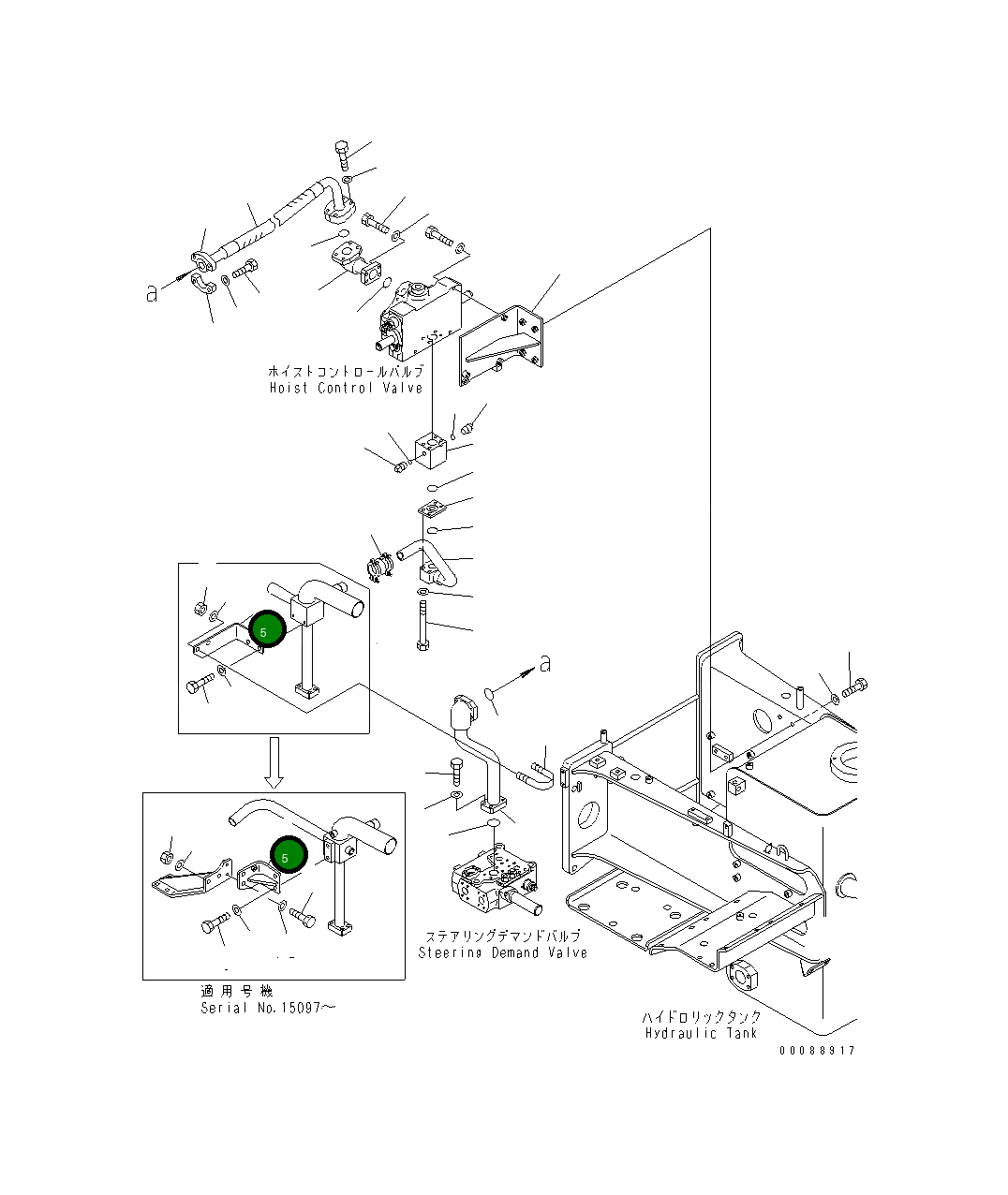 a

ホイストコントロールバルブ
Hoist Control Valve

5

a

5

ステアリングデマンドバルブ
Steering Demand Valve

適用号機
Serial No.15097~

ハイドロリックタンク
Hydraulic Tank

00088917