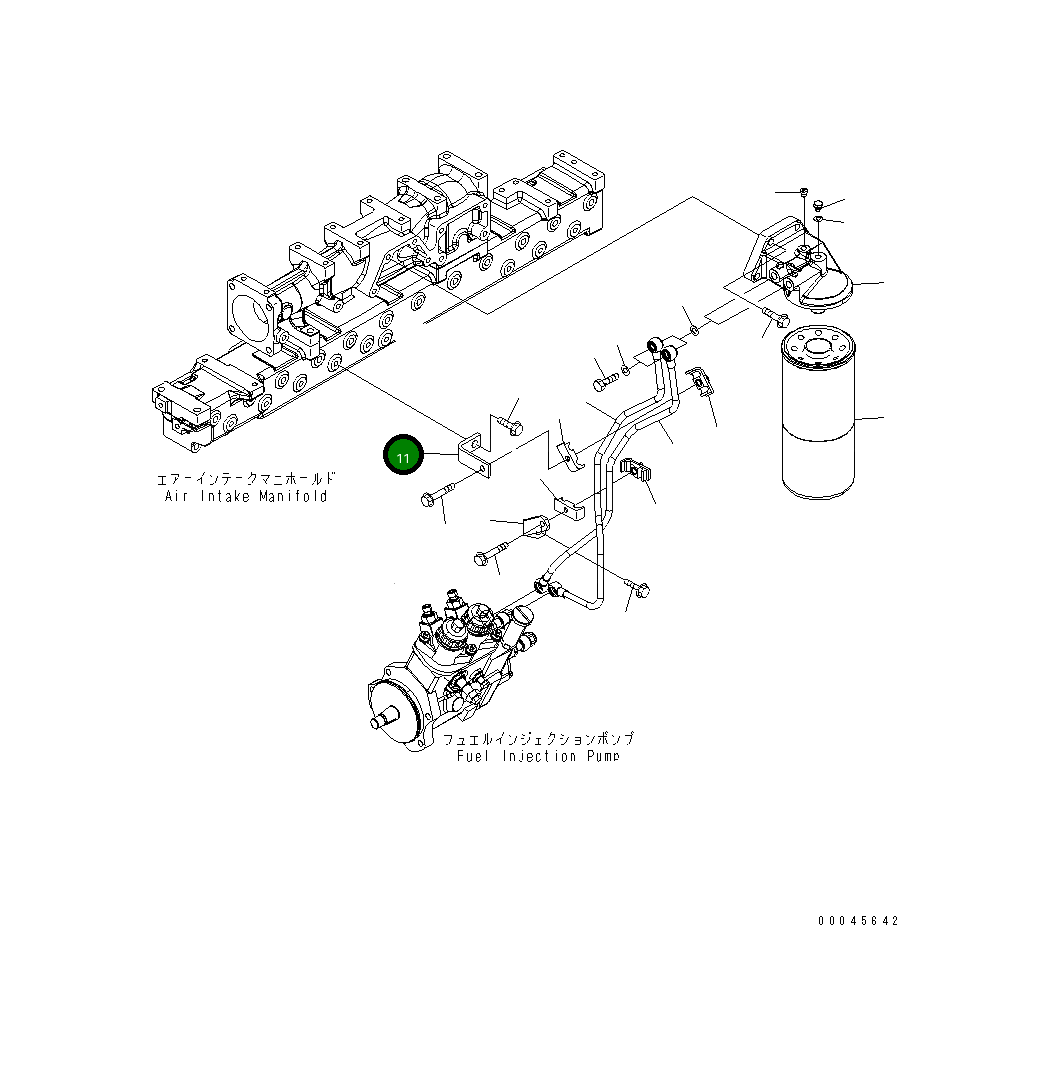 11

エアーインテークマニホールド
Air Intake Manifold

フュエルインジェクションポンプ
Fuel Injection Pump

00045642